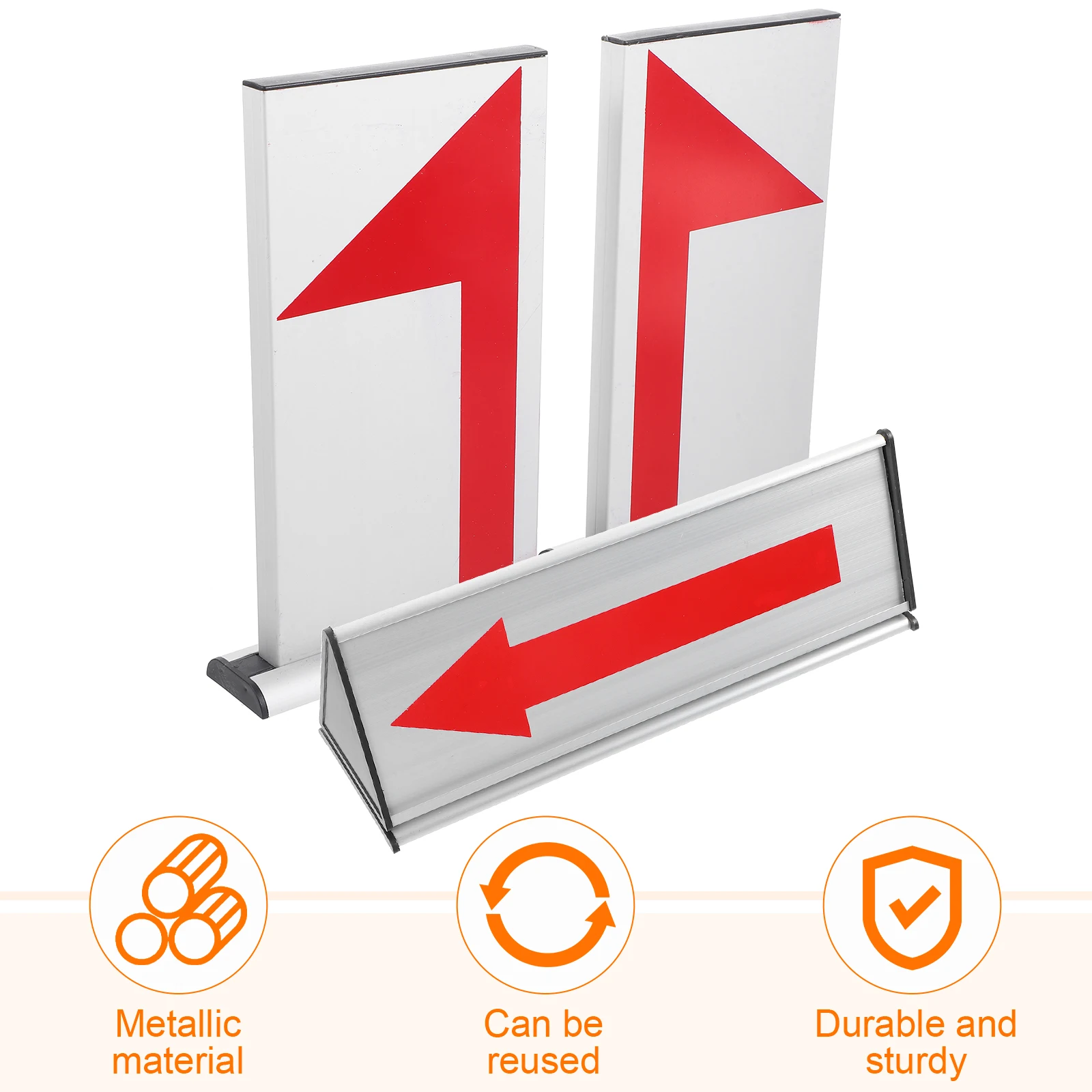 Metallic material

Can be reused

Durable and sturdy