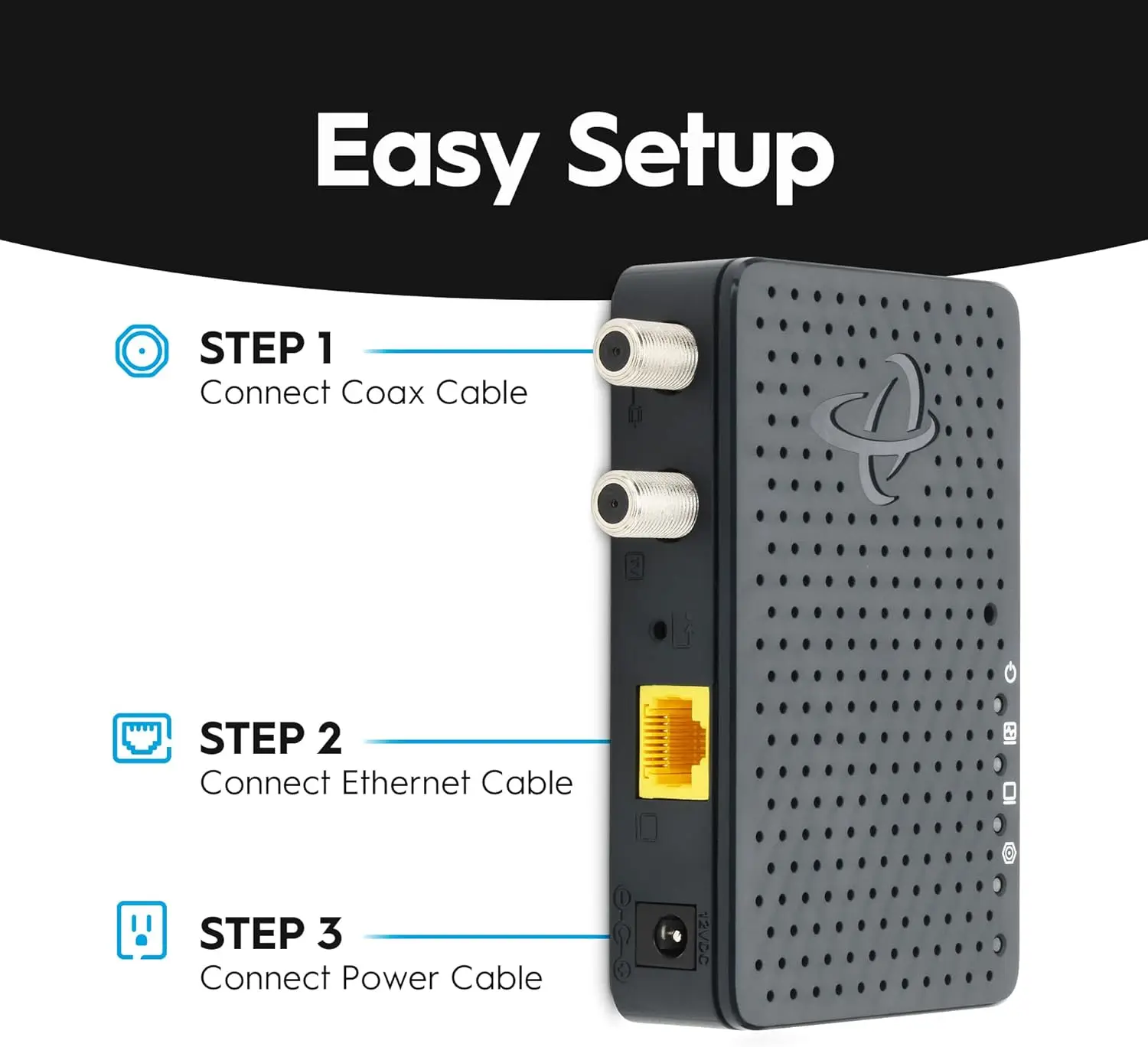 Easy Setup

STEP 1
Connect Coax Cable

STEP 2
Connect Ethernet Cable

STEP 3
Connect Power Cable

TV

12VDC