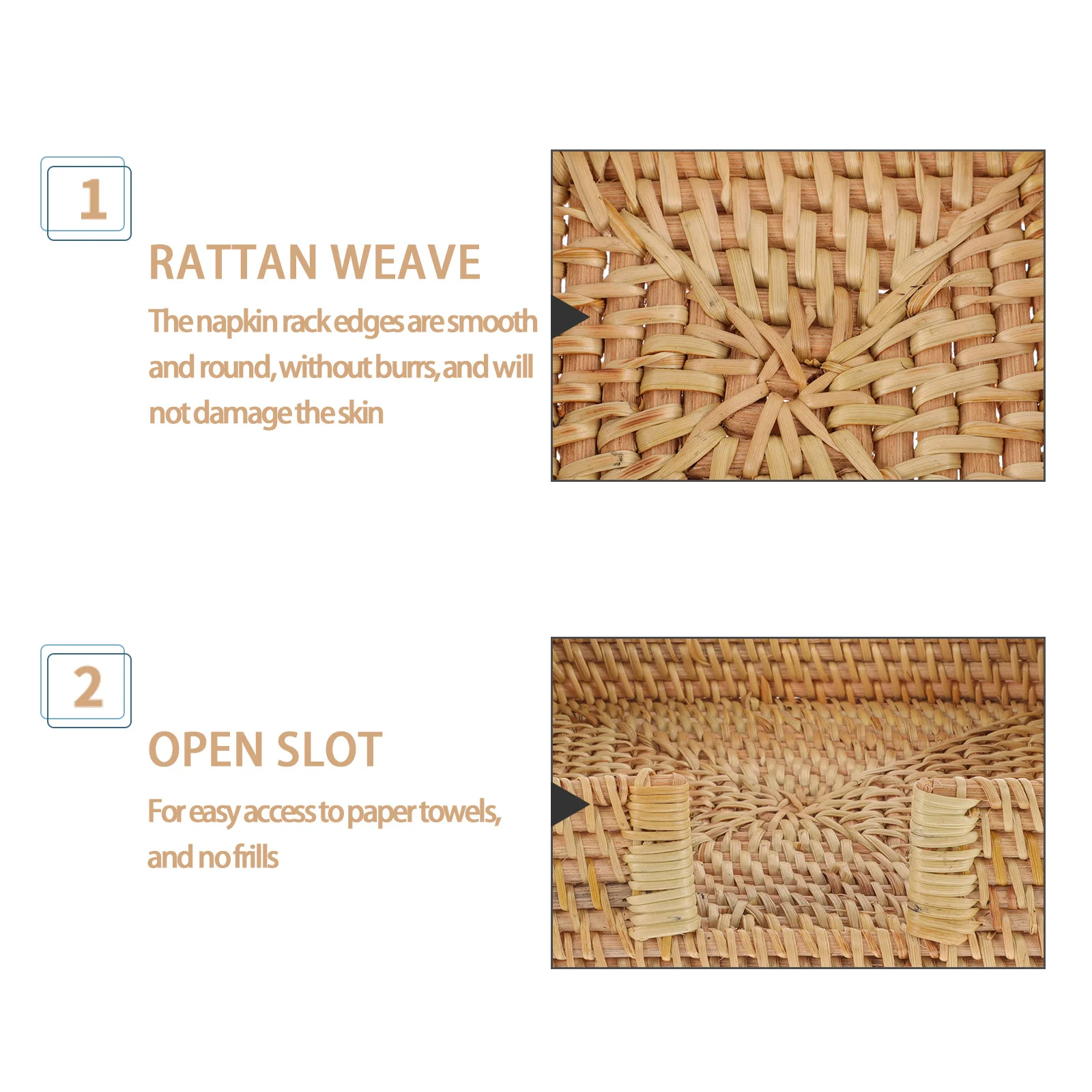 1

RATTAN WEAVE

The napkin rack edges are smooth and round, without burrs, and will not damage the skin

2

OPEN SLOT

For easy access to paper towels, and no frills