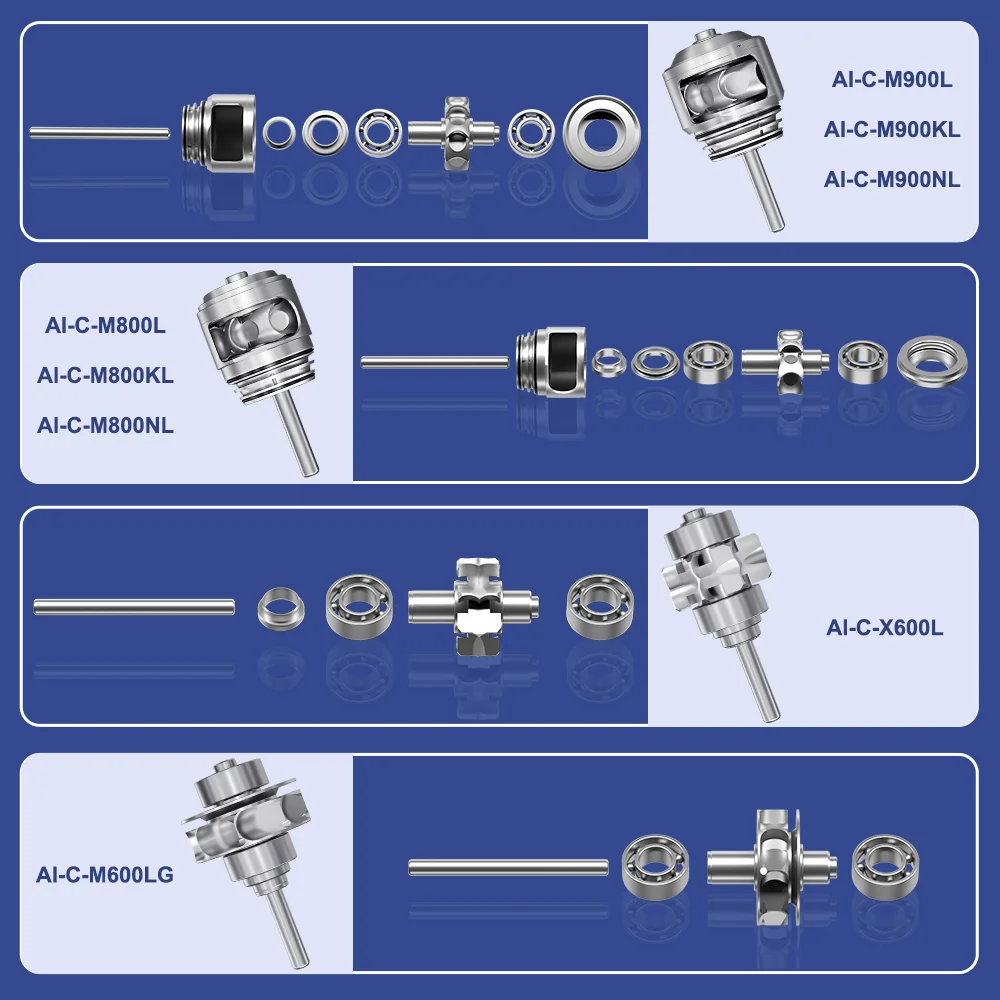 AI-C-M900L
AI-C-M900KL
AI-C-M900NL

AI-C-M800L
AI-C-M800KL
AI-C-M800NL

AI-C-X600L

AI-C-M600LG