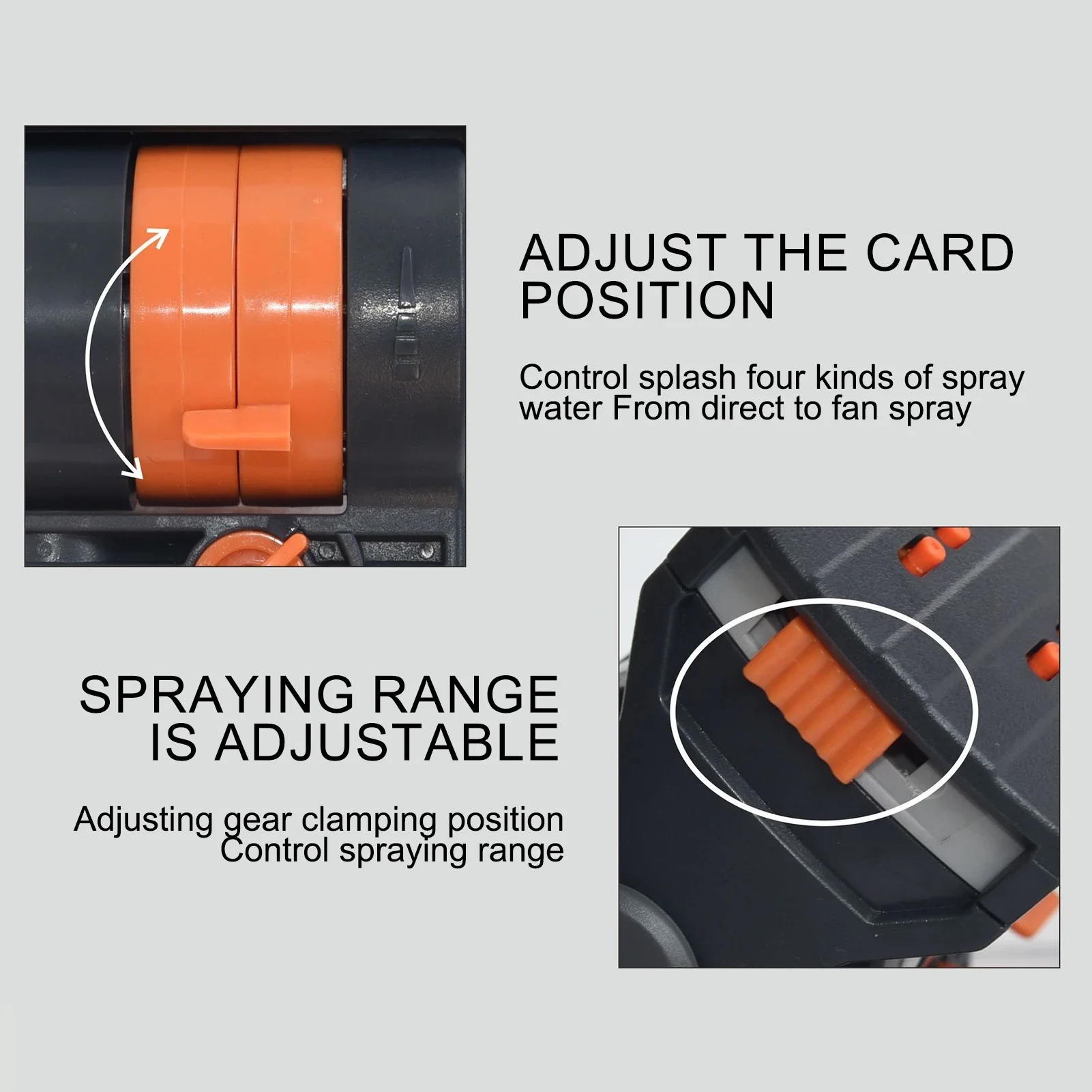 ADJUST THE CARD POSITION

Control splash four kinds of spray water From direct to fan spray

SPRAYING RANGE IS ADJUSTABLE

Adjusting gear clamping position Control spraying range