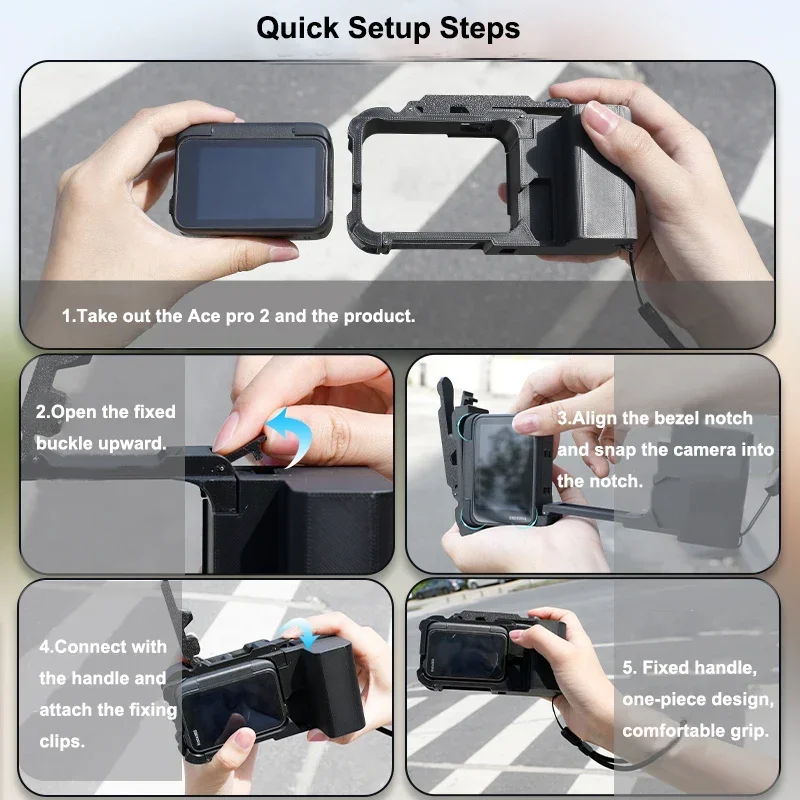 Quick Setup Steps

1.Take out the Ace pro 2 and the product.

2.Open the fixed buckle upward.

3.Align the bezel notch and snap the camera into the notch.

4.Connect with the handle and attach the fixing clips.

5. Fixed handle, one-piece design, comfortable grip.