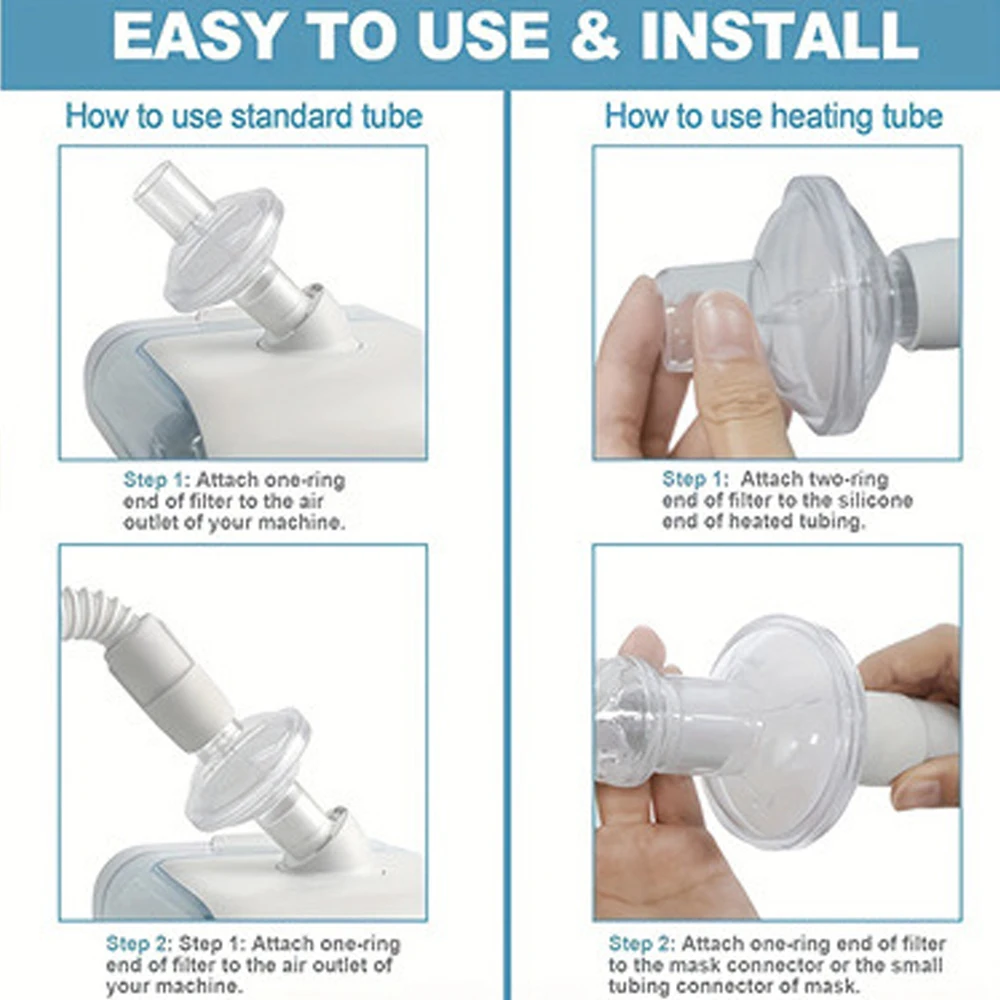 EASY TO USE & INSTALL

How to use standard tube

Step 1: Attach one-ring end of filter to the air outlet of your machine.

Step 2: Step 1: Attach one-ring end of filter to the air outlet of your machine.

How to use heating tube

Step 1: Attach two-ring end of filter to the silicone end of heated tubing.

Step 2: Attach one-ring end of filter to the mask connector or the small tubing connector of mask.