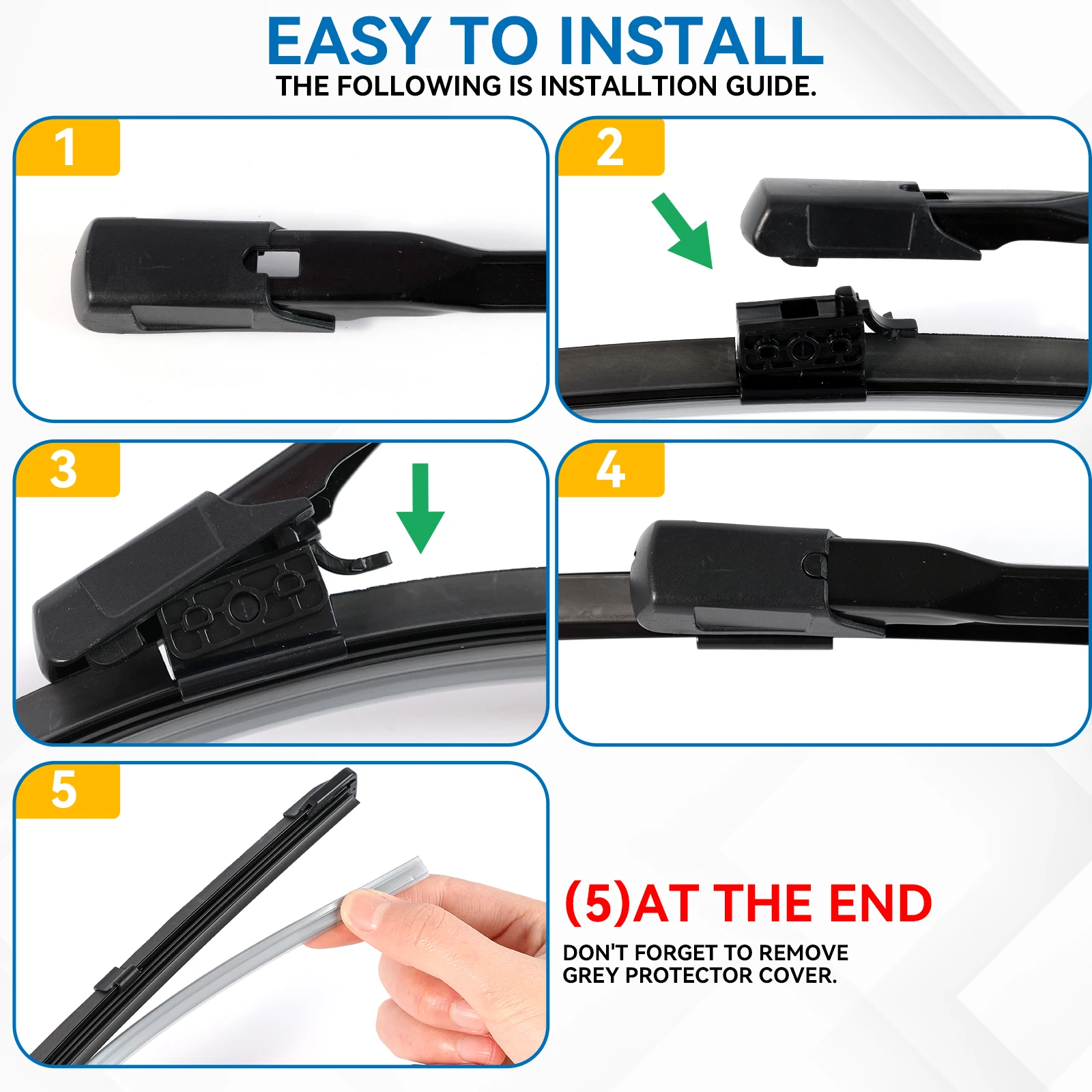 EASY TO INSTALL
THE FOLLOWING IS INSTALLTION GUIDE.

1

2

3

4

5

(5)AT THE END

DON'T FORGET TO REMOVE GREY PROTECTOR COVER.