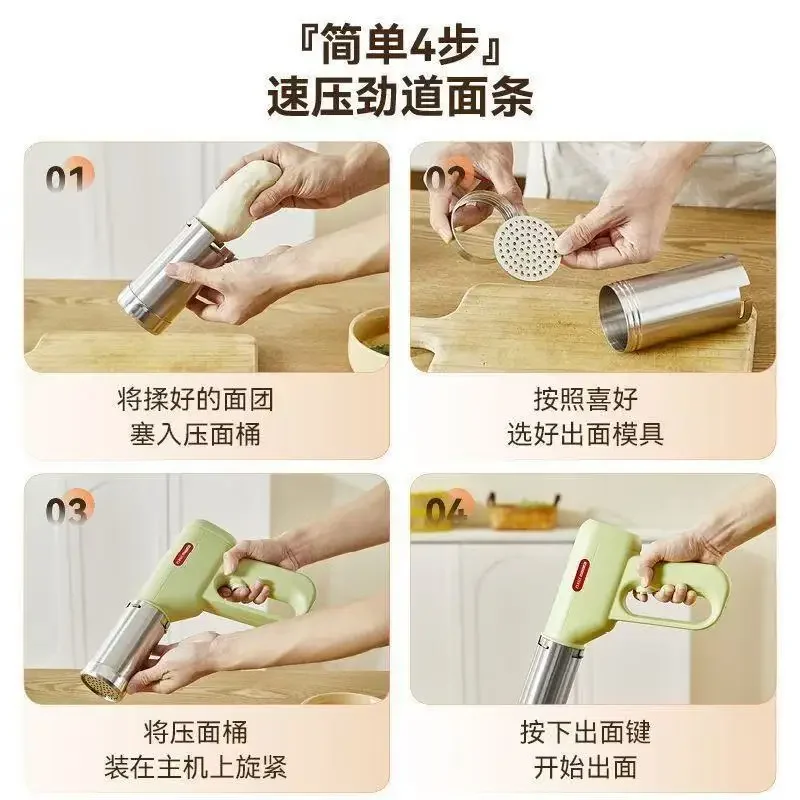 『简单4步』
速压劲道面条

01
将揉好的面团
塞入压面桶

02
按照喜好
选好出面模具

03
将压面桶
装在主机上旋紧

04
按下出面键
开始出面