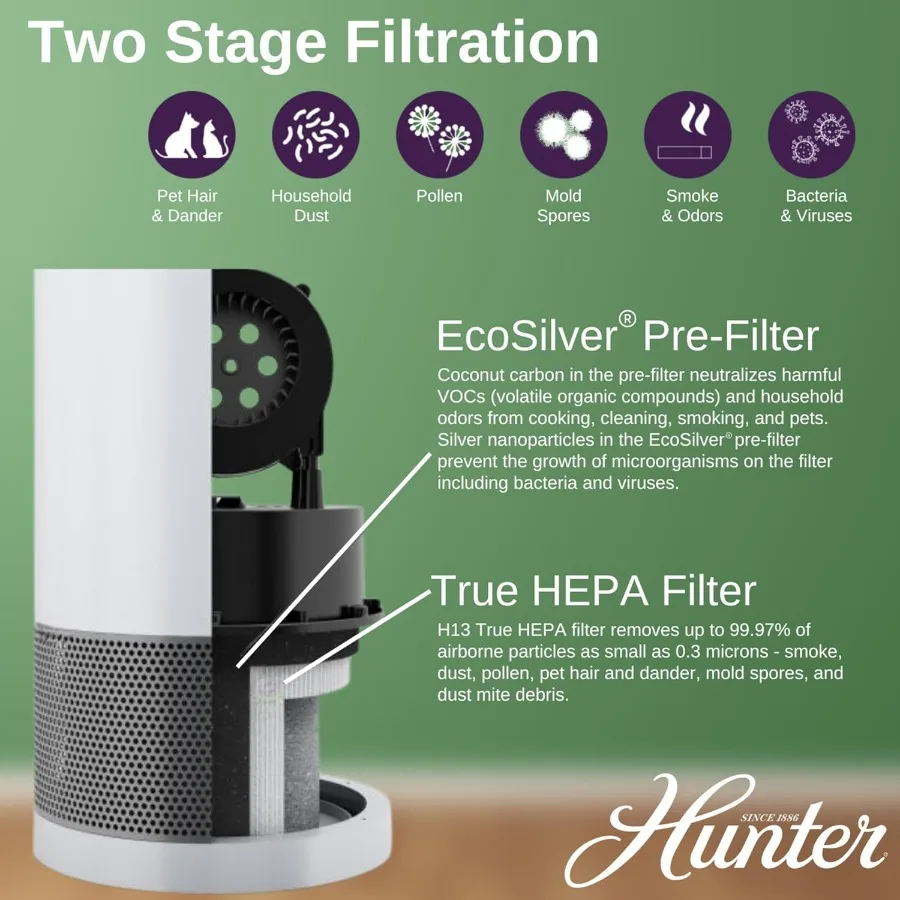 Two Stage Filtration

Pet Hair & Dander

Household Dust

Pollen

Mold Spores

Smoke & Odors

Bacteria & Viruses

EcoSilver® Pre-Filter

Coconut carbon in the pre-filter neutralizes harmful VOCs (volatile organic compounds) and household odors from cooking, cleaning, smoking, and pets. Silver nanoparticles in the EcoSilver® pre-filter prevent the growth of microorganisms on the filter including bacteria and viruses.

True HEPA Filter

H13 True HEPA filter removes up to 99.97% of airborne particles as small as 0.3 microns - smoke, dust, pollen, pet hair and dander, mold spores, and dust mite debris.

SINCE 1886

Hunter