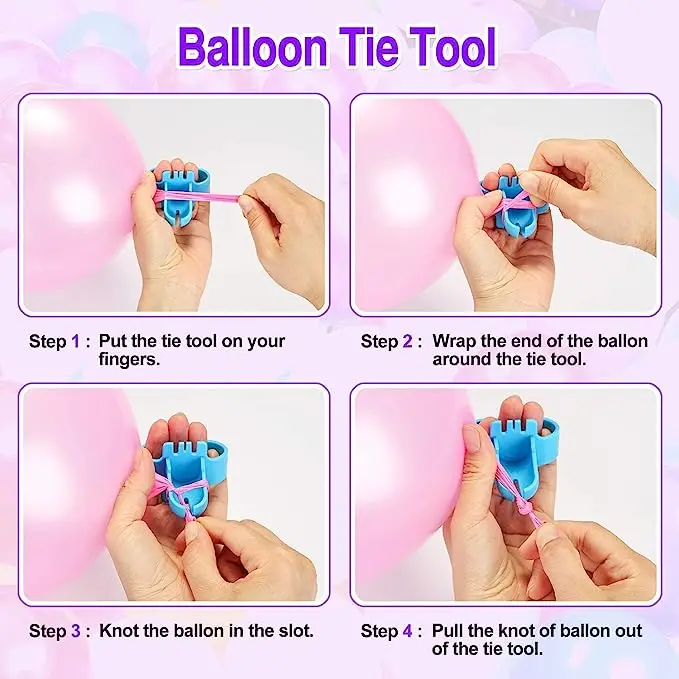 Balloon Tie Tool

Step 1 : Put the tie tool on your fingers.

Step 2 : Wrap the end of the ballon around the tie tool.

Step 3 : Knot the ballon in the slot.

Step 4 : Pull the knot of ballon out of the tie tool.