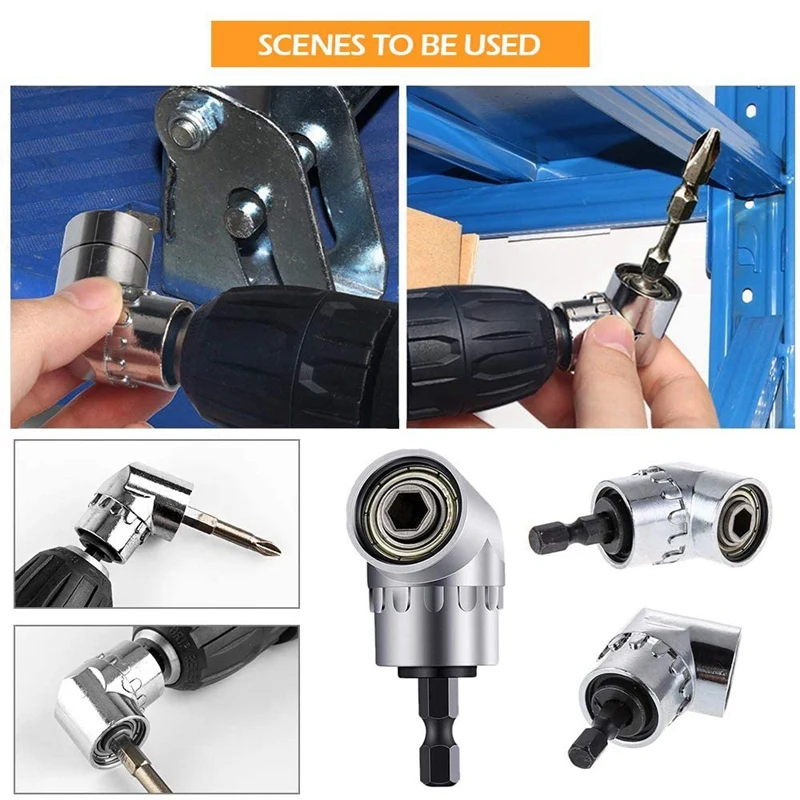 SCENES TO BE USED