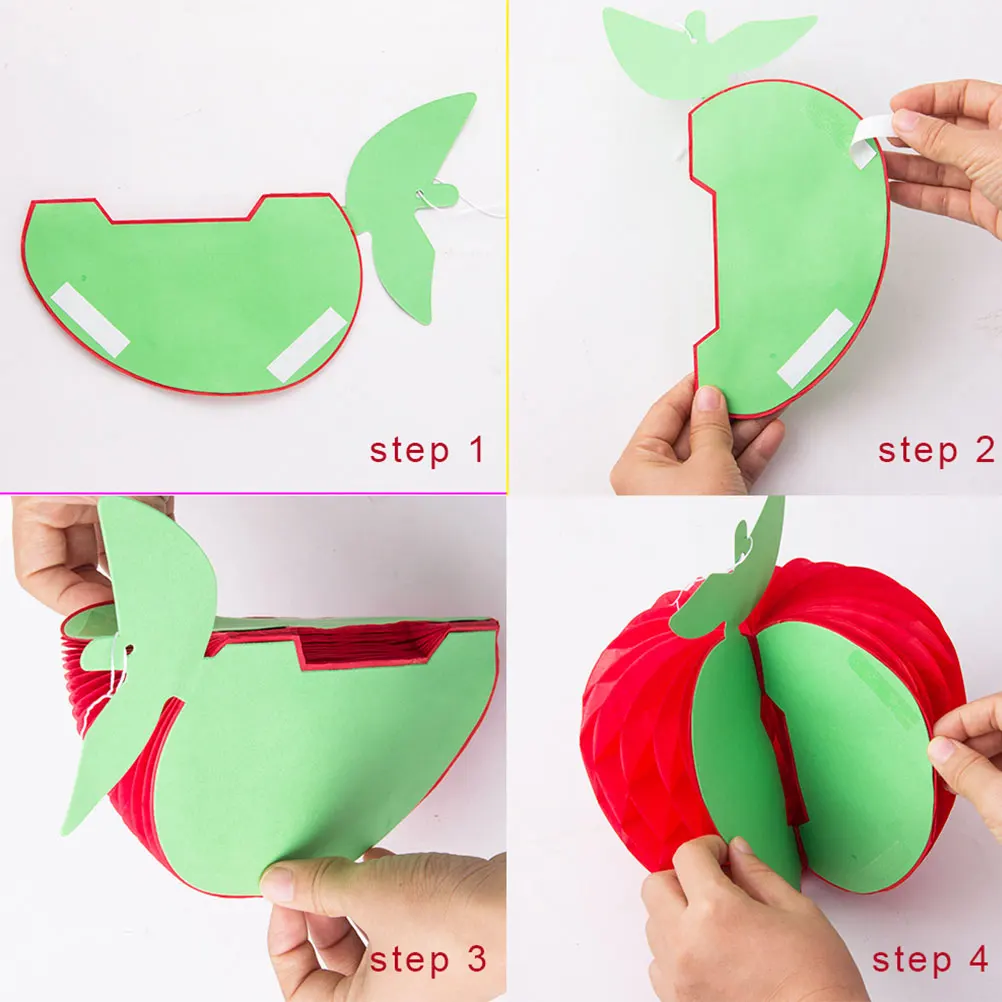 step 1

step 2

step 3

step 4