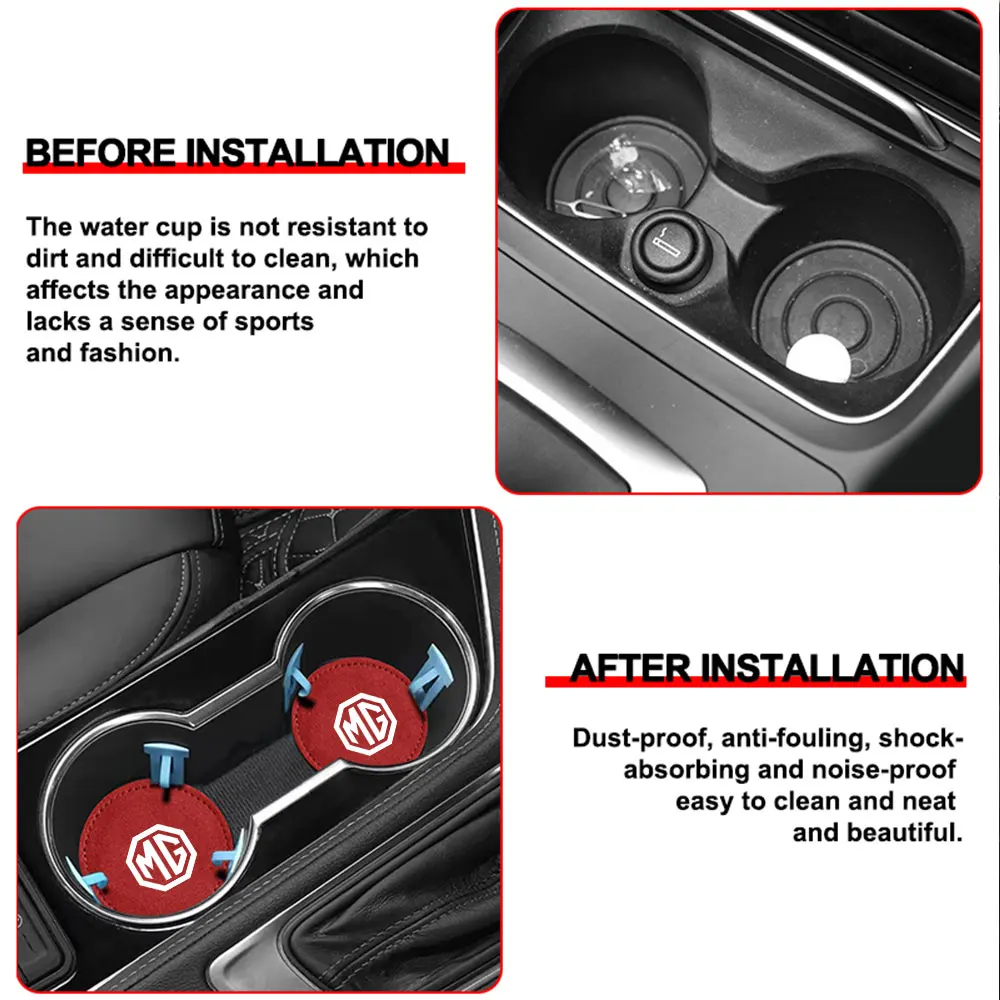 BEFORE INSTALLATION

The water cup is not resistant to dirt and difficult to clean, which affects the appearance and lacks a sense of sports and fashion.

MG

MG

AFTER INSTALLATION

Dust-proof, anti-fouling, shock-absorbing and noise-proof easy to clean and neat and beautiful.