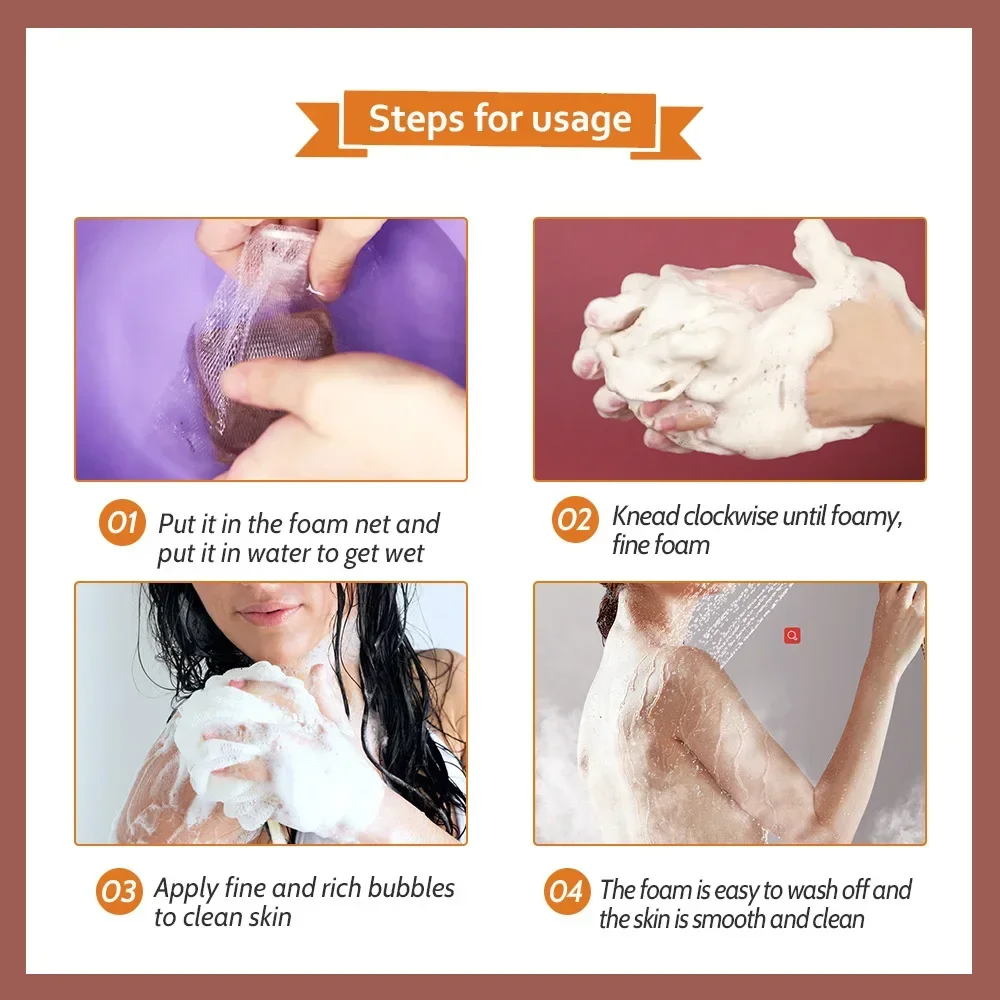 Steps for usage

01 Put it in the foam net and put it in water to get wet

02 Knead clockwise until foamy, fine foam

03 Apply fine and rich bubbles to clean skin

04 The foam is easy to wash off and the skin is smooth and clean