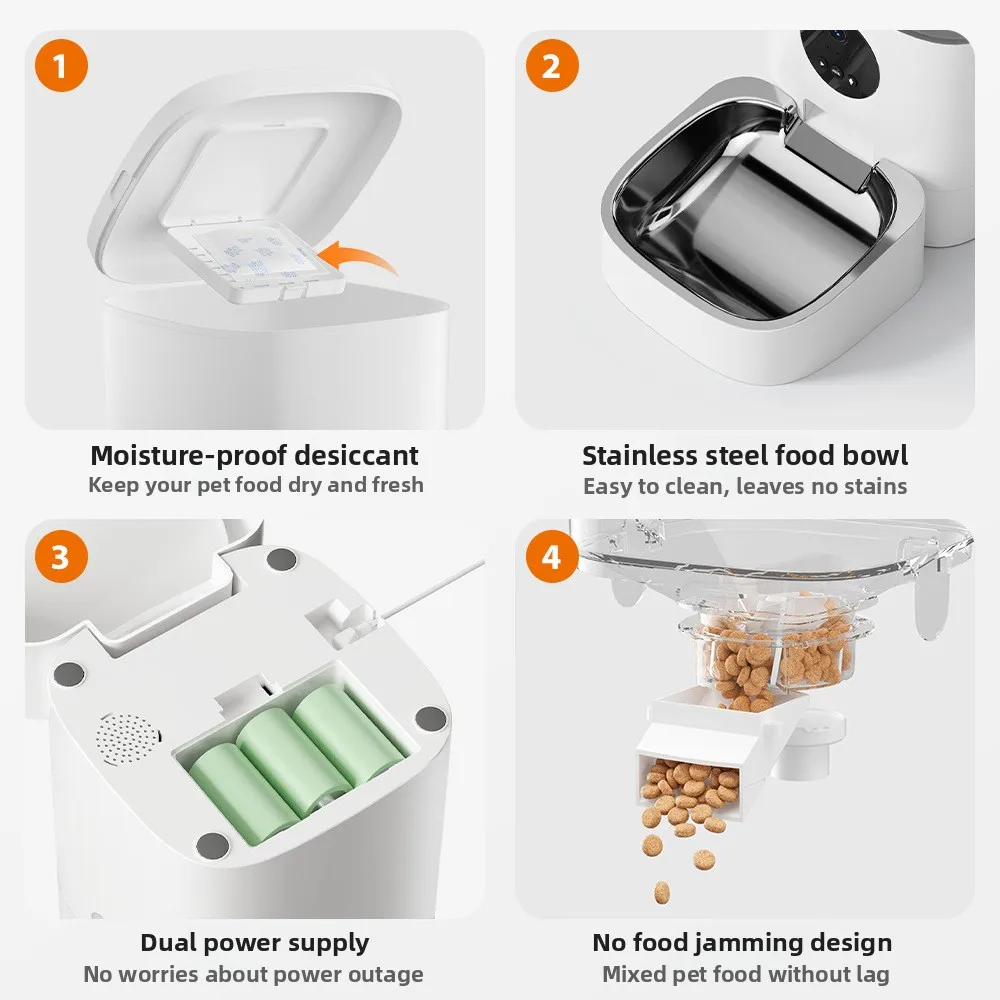 1

Moisture-proof desiccant
Keep your pet food dry and fresh

2

Stainless steel food bowl
Easy to clean, leaves no stains

3

Dual power supply
No worries about power outage

4

No food jamming design
Mixed pet food without lag