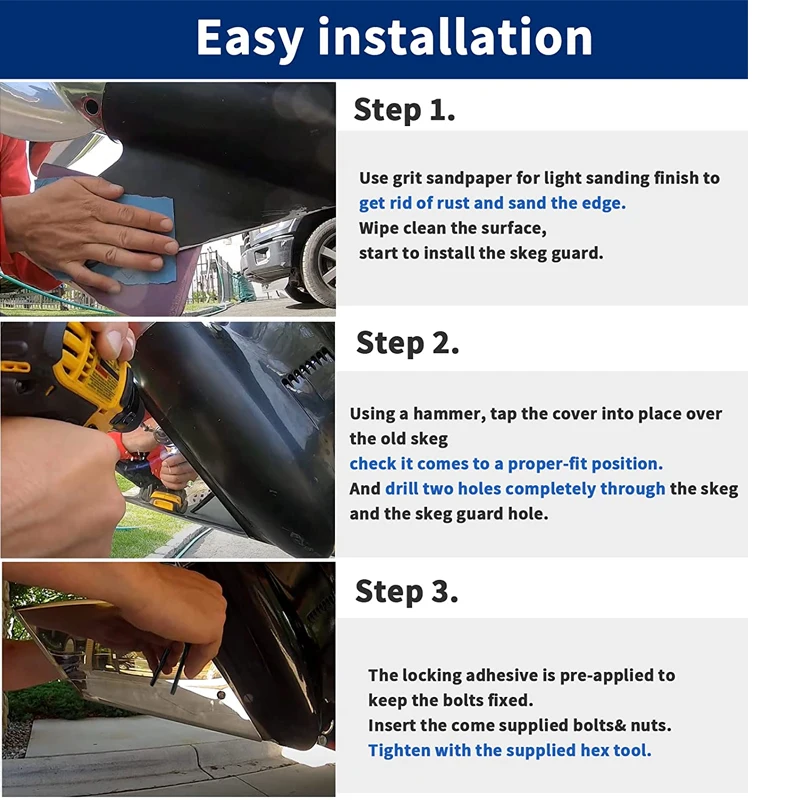 Easy installation

Step 1.

Use grit sandpaper for light sanding finish to get rid of rust and sand the edge.
Wipe clean the surface,
start to install the skeg guard.

Step 2.

Using a hammer, tap the cover into place over the old skeg
check it comes to a proper-fit position.
And drill two holes completely through the skeg and the skeg guard hole.

Step 3.

The locking adhesive is pre-applied to keep the bolts fixed.
Insert the come supplied bolts& nuts.
Tighten with the supplied hex tool.