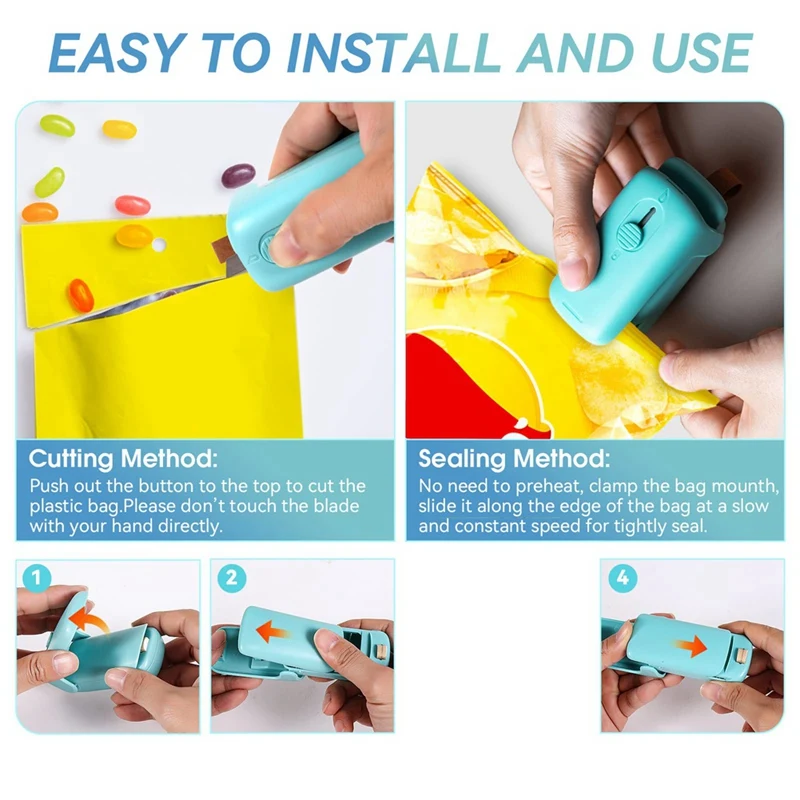 EASY TO INSTALL AND USE

Cutting Method:
Push out the button to the top to cut the plastic bag.Please don't touch the blade with your hand directly.

Sealing Method:
No need to preheat, clamp the bag mounth, slide it along the edge of the bag at a slow and constant speed for tightly seal.

1

2

4