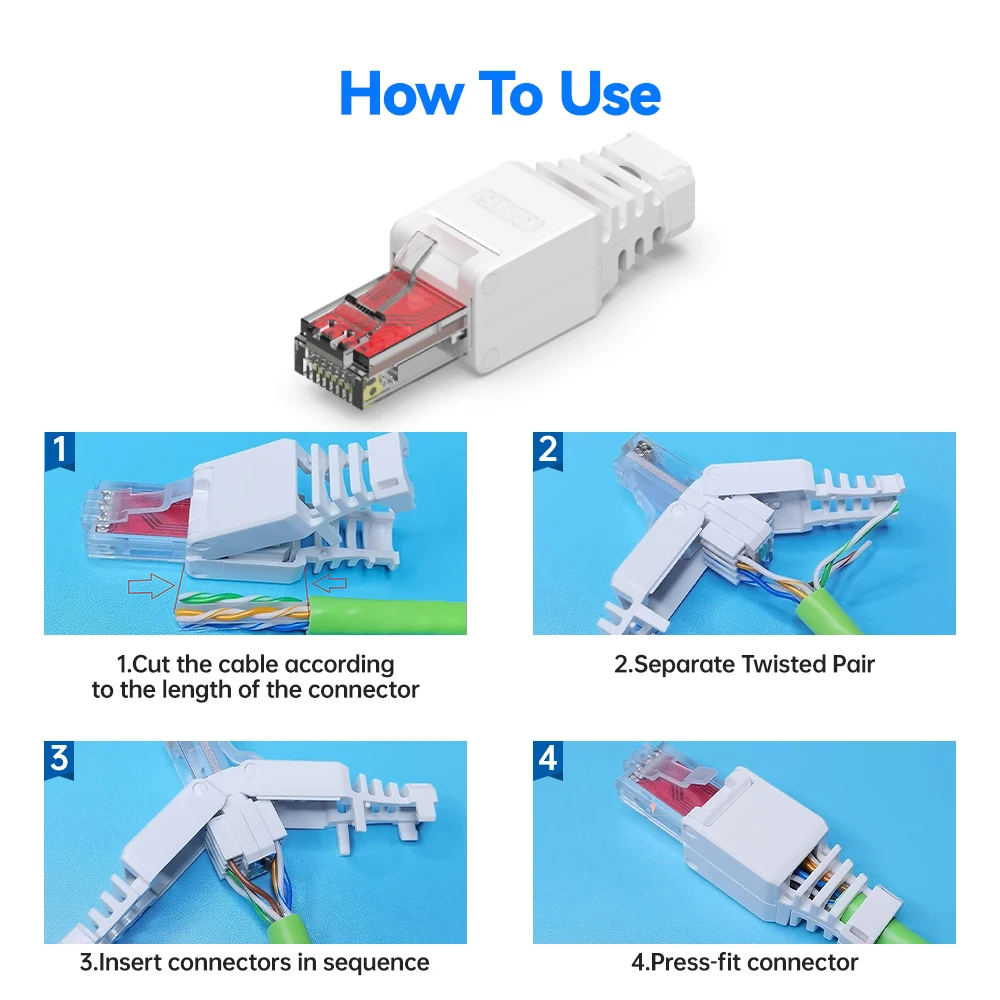 How To Use

1

1.Cut the cable according to the length of the connector

2

2.Separate Twisted Pair

3

3.Insert connectors in sequence

4

4.Press-fit connector