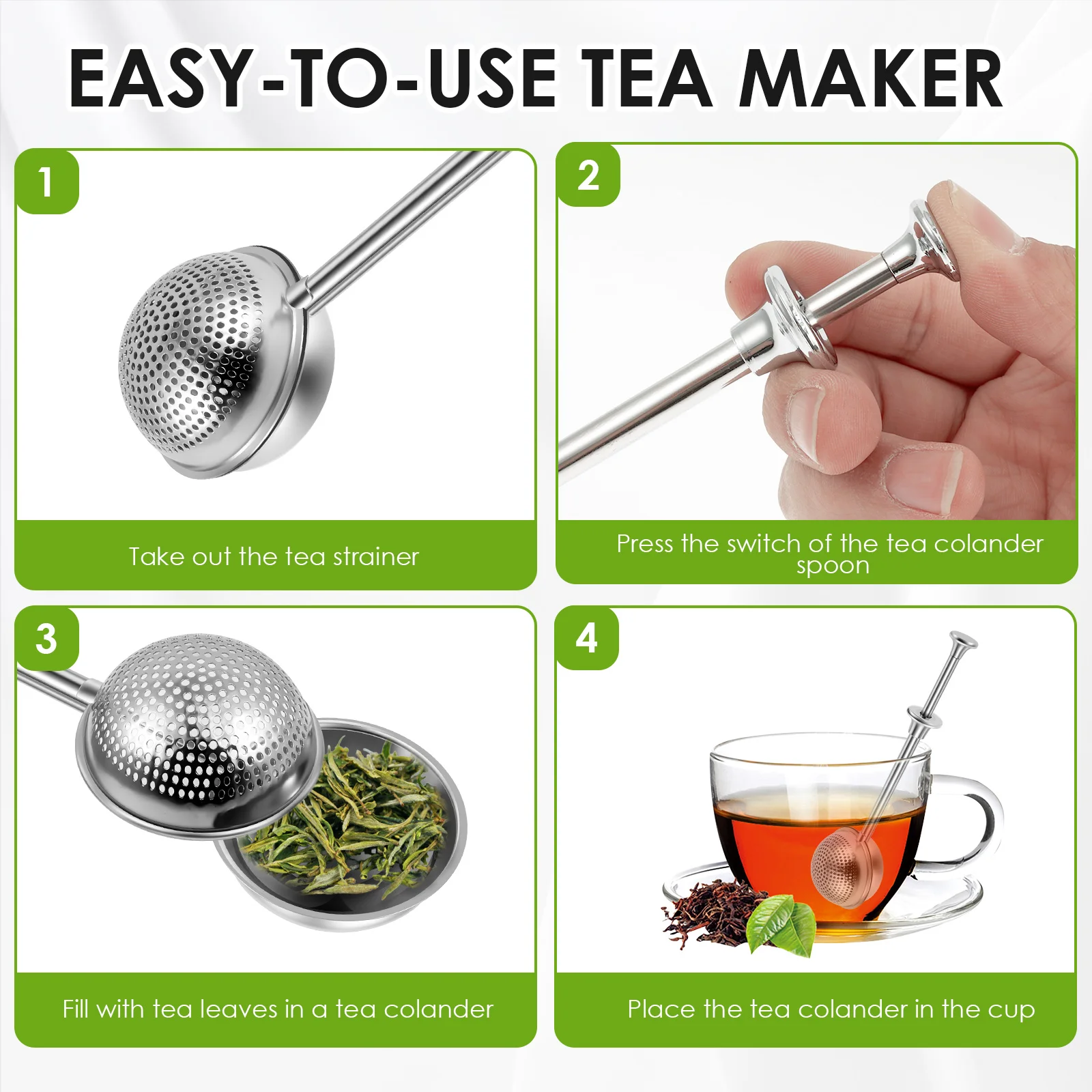 EASY-TO-USE TEA MAKER

1

Take out the tea strainer

2

Press the switch of the tea colander spoon

3

Fill with tea leaves in a tea colander

4

Place the tea colander in the cup