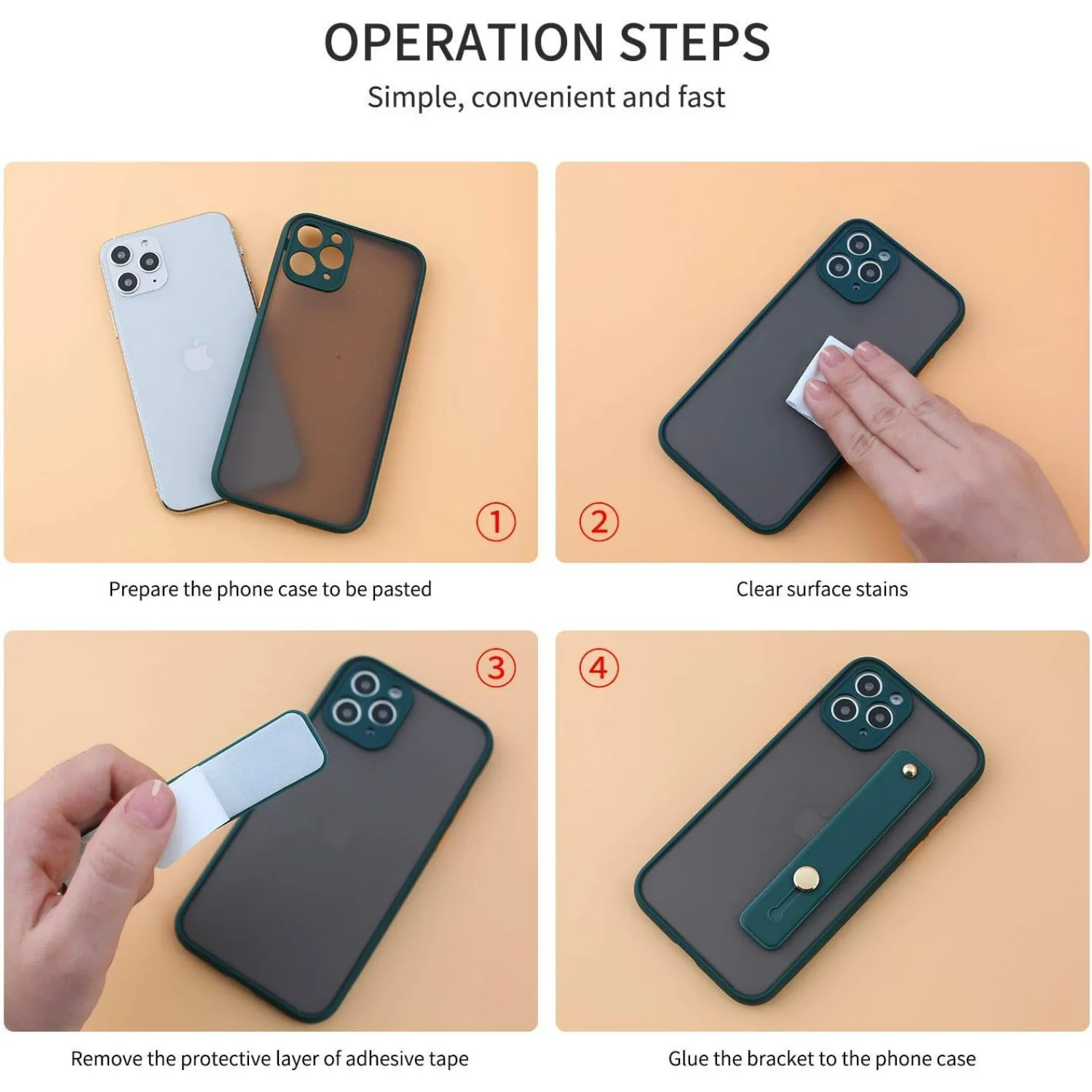 OPERATION STEPS
Simple, convenient and fast

①
Prepare the phone case to be pasted

②
Clear surface stains

③
Remove the protective layer of adhesive tape

④
Glue the bracket to the phone case