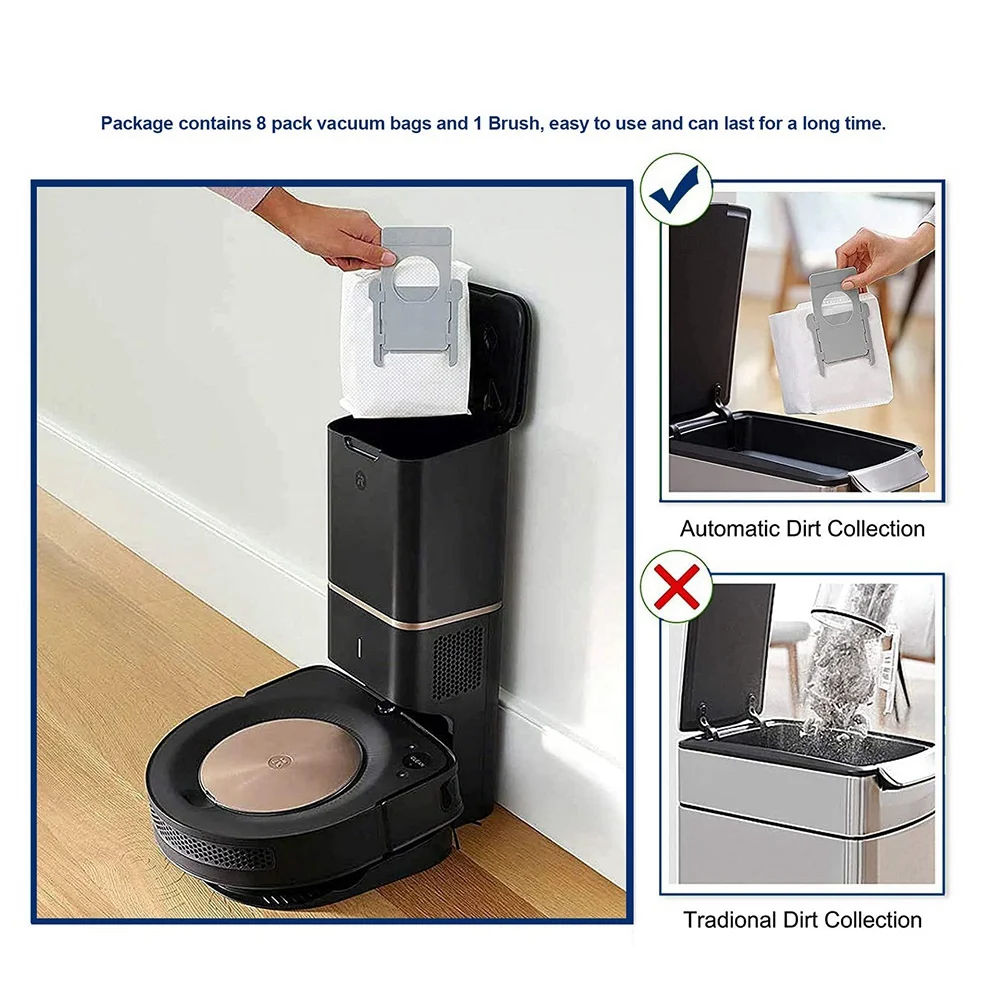 Package contains 8 pack vacuum bags and 1 Brush, easy to use and can last for a long time.

Automatic Dirt Collection

Tradional Dirt Collection