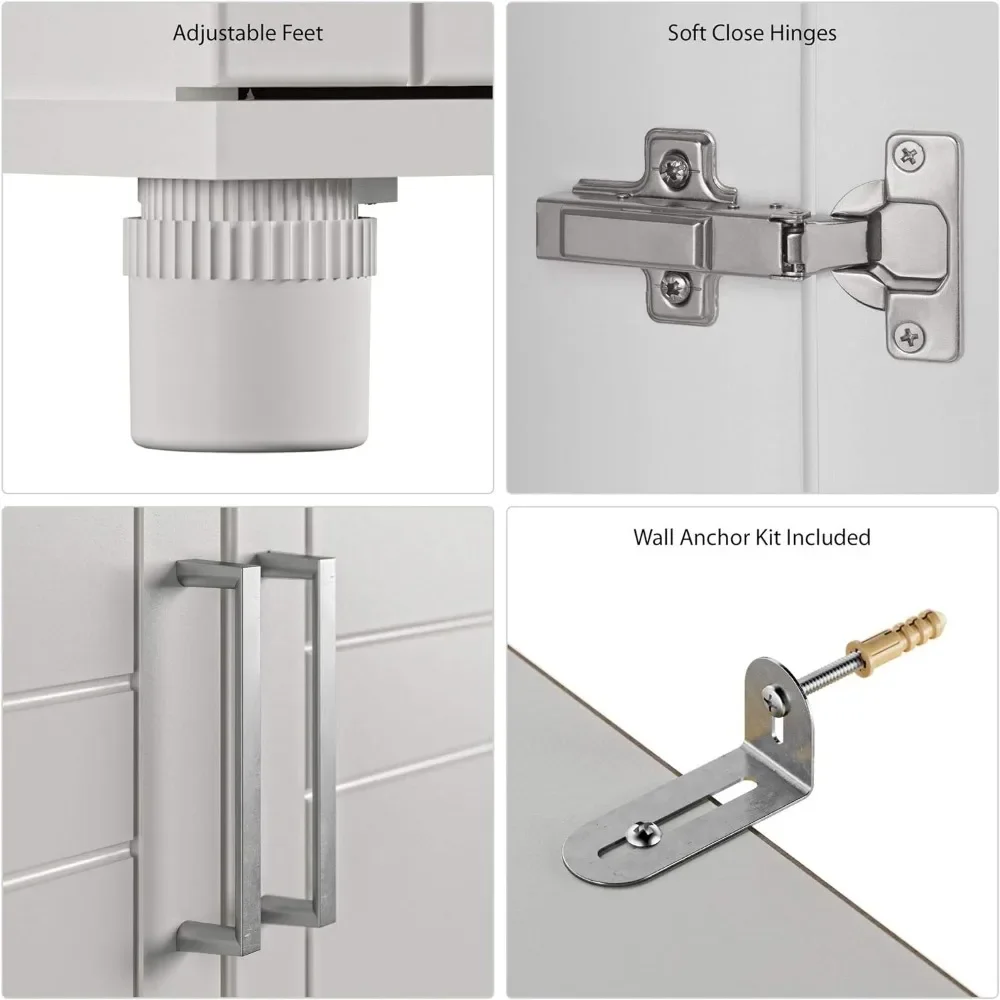 Adjustable Feet

Soft Close Hinges

Wall Anchor Kit Included