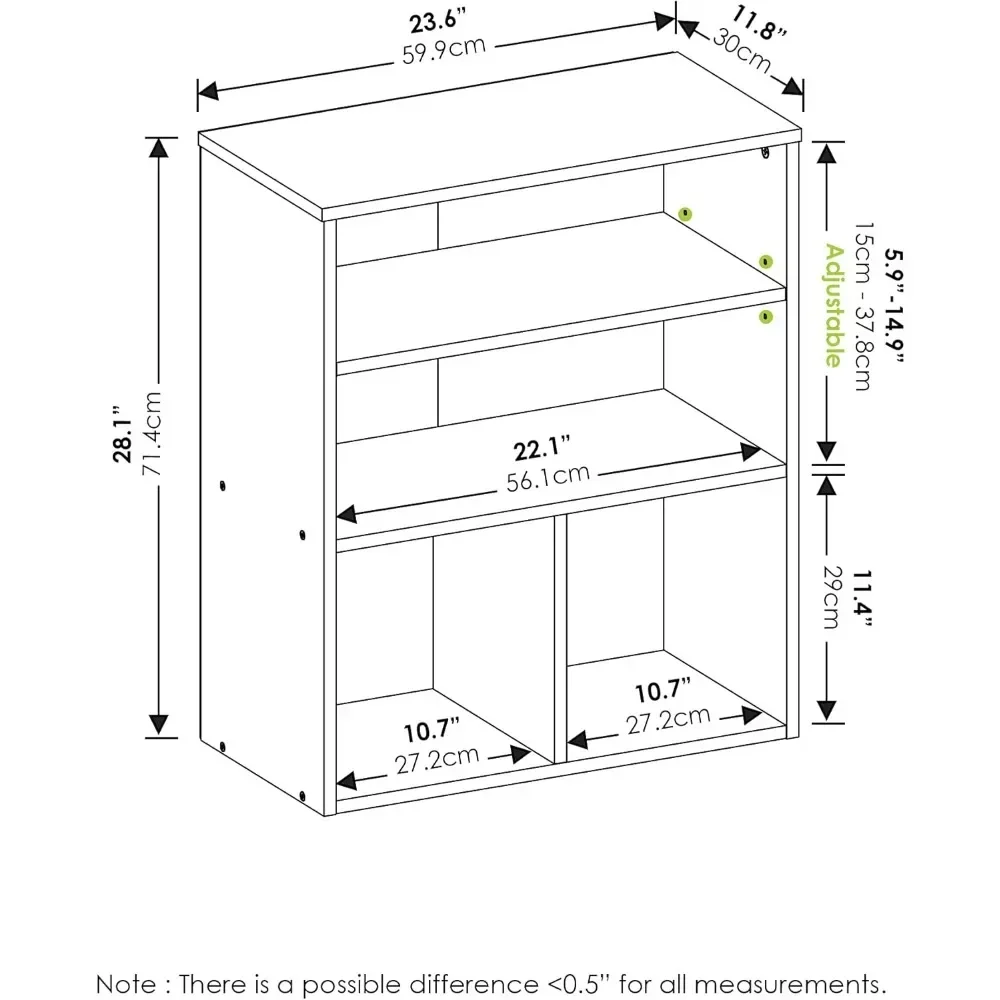 23.6"
59.9cm

11.8"
30cm

28.1"
71.4cm

5.9"-14.9"
15cm - 37.8cm
Adjustable

22.1"
56.1cm

11.4"
29cm

10.7"
27.2cm

10.7"
27.2cm

Note : There is a possible difference <0.5" for all measurements.