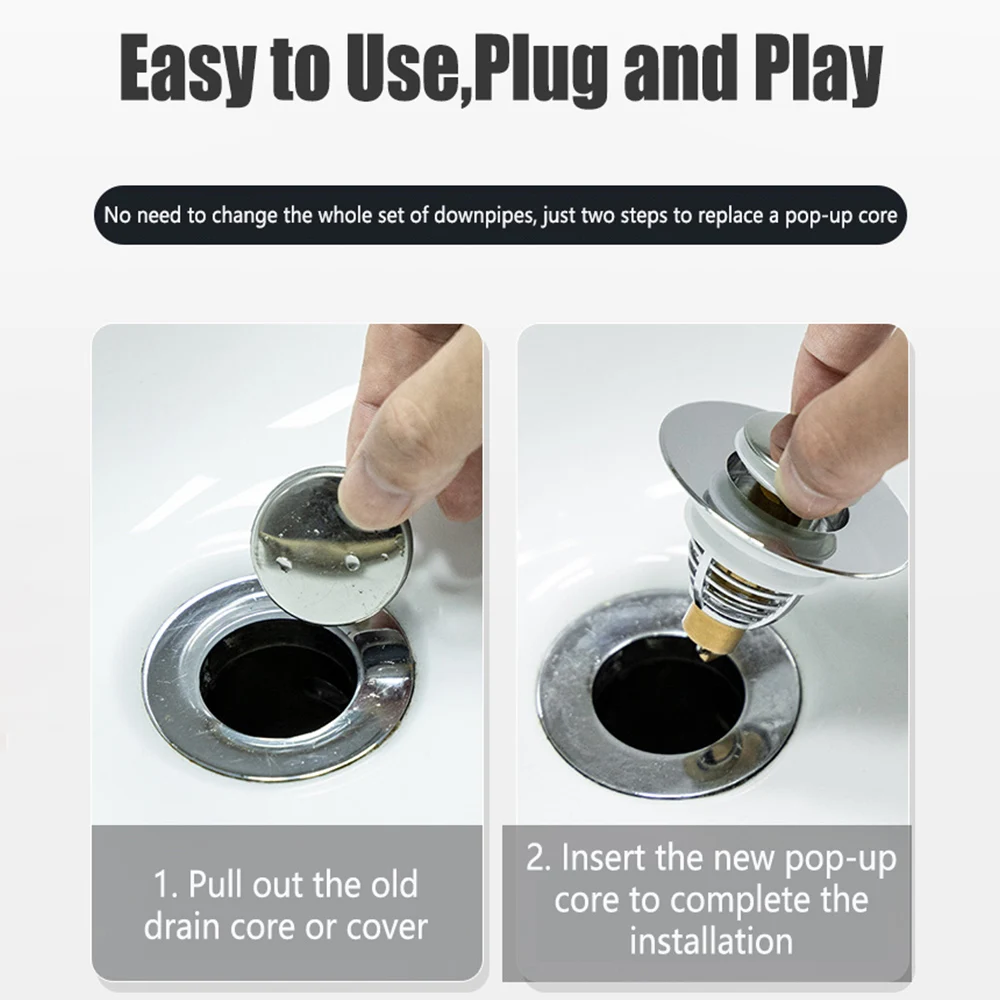 Easy to Use,Plug and Play

No need to change the whole set of downpipes, just two steps to replace a pop-up core

1. Pull out the old drain core or cover

2. Insert the new pop-up core to complete the installation