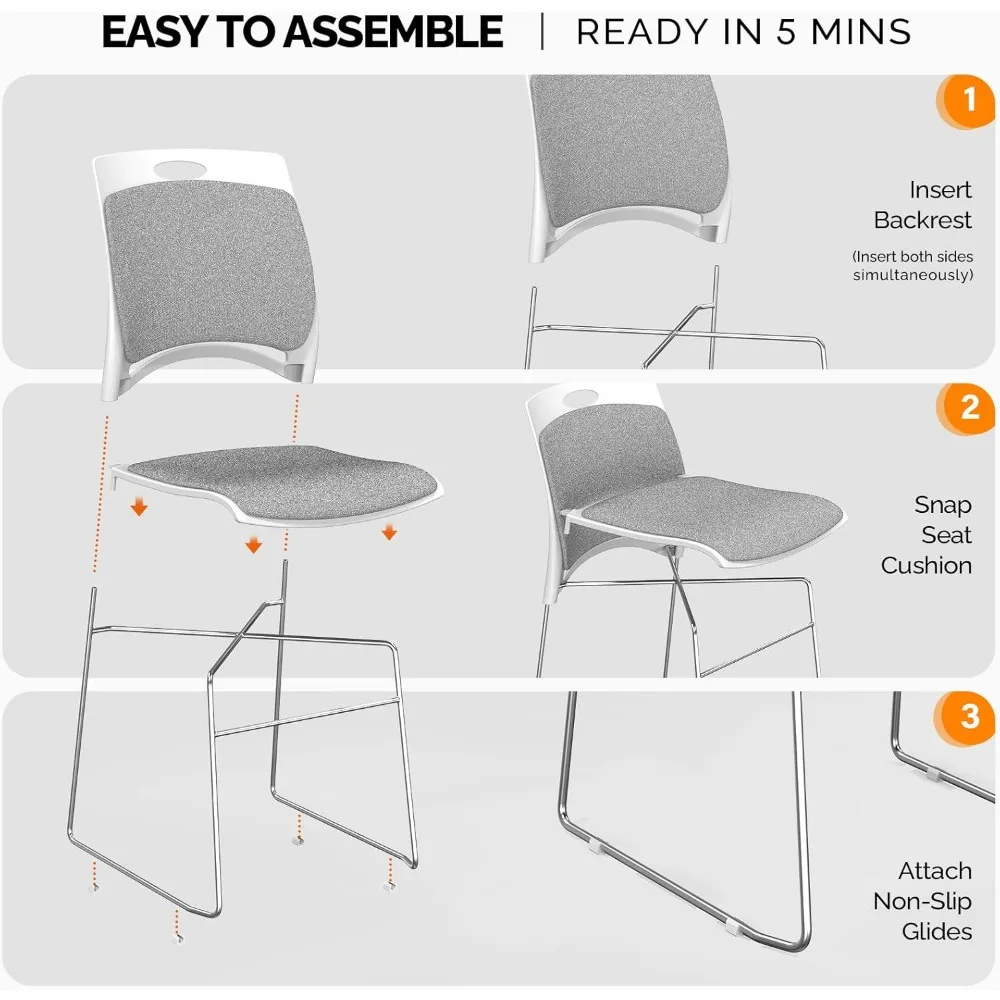 EASY TO ASSEMBLE | READY IN 5 MINS

1

Insert Backrest

(Insert both sides simultaneously)

2

Snap Seat Cushion

3

Attach Non-Slip Glides