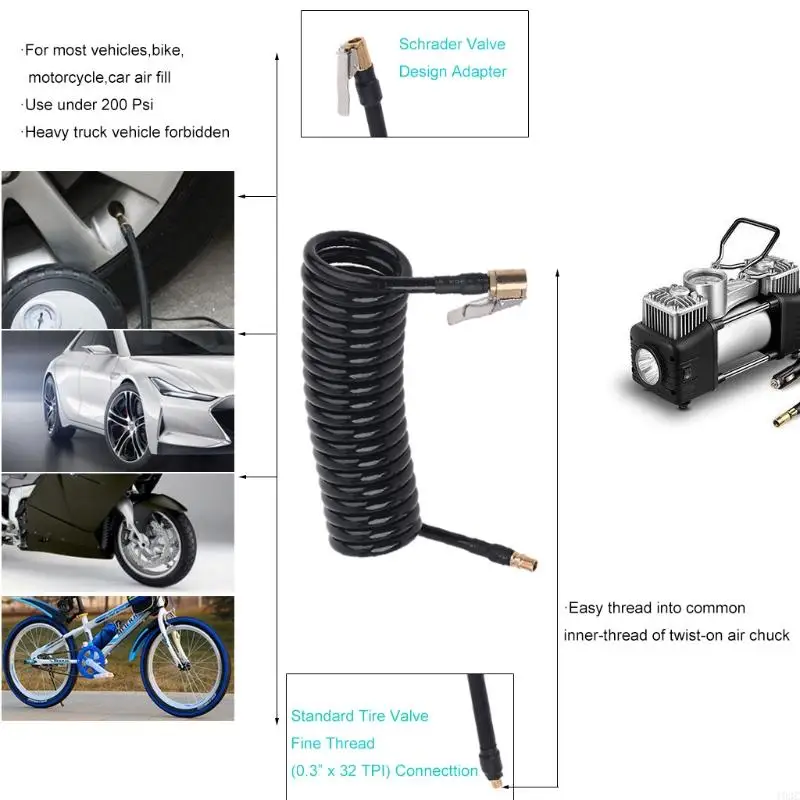 ·For most vehicles,bike, motorcycle,car air fill
·Use under 200 Psi
·Heavy truck vehicle forbidden

Schrader Valve Design Adapter

·Easy thread into common inner-thread of twist-on air chuck

Standard Tire Valve Fine Thread (0.3" x 32 TPI) Connecttion