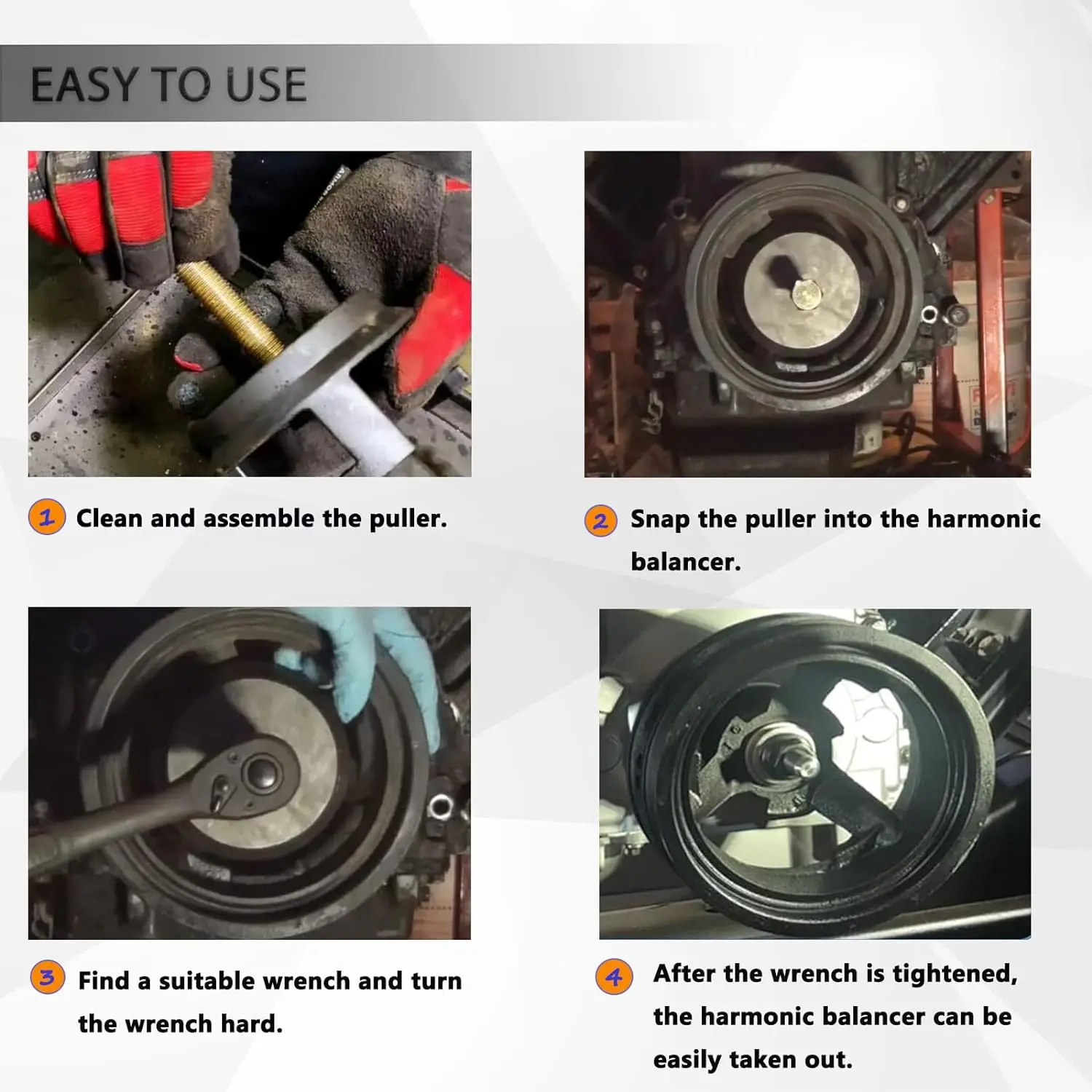 EASY TO USE

1 Clean and assemble the puller.

2 Snap the puller into the harmonic balancer.

3 Find a suitable wrench and turn the wrench hard.

4 After the wrench is tightened, the harmonic balancer can be easily taken out.