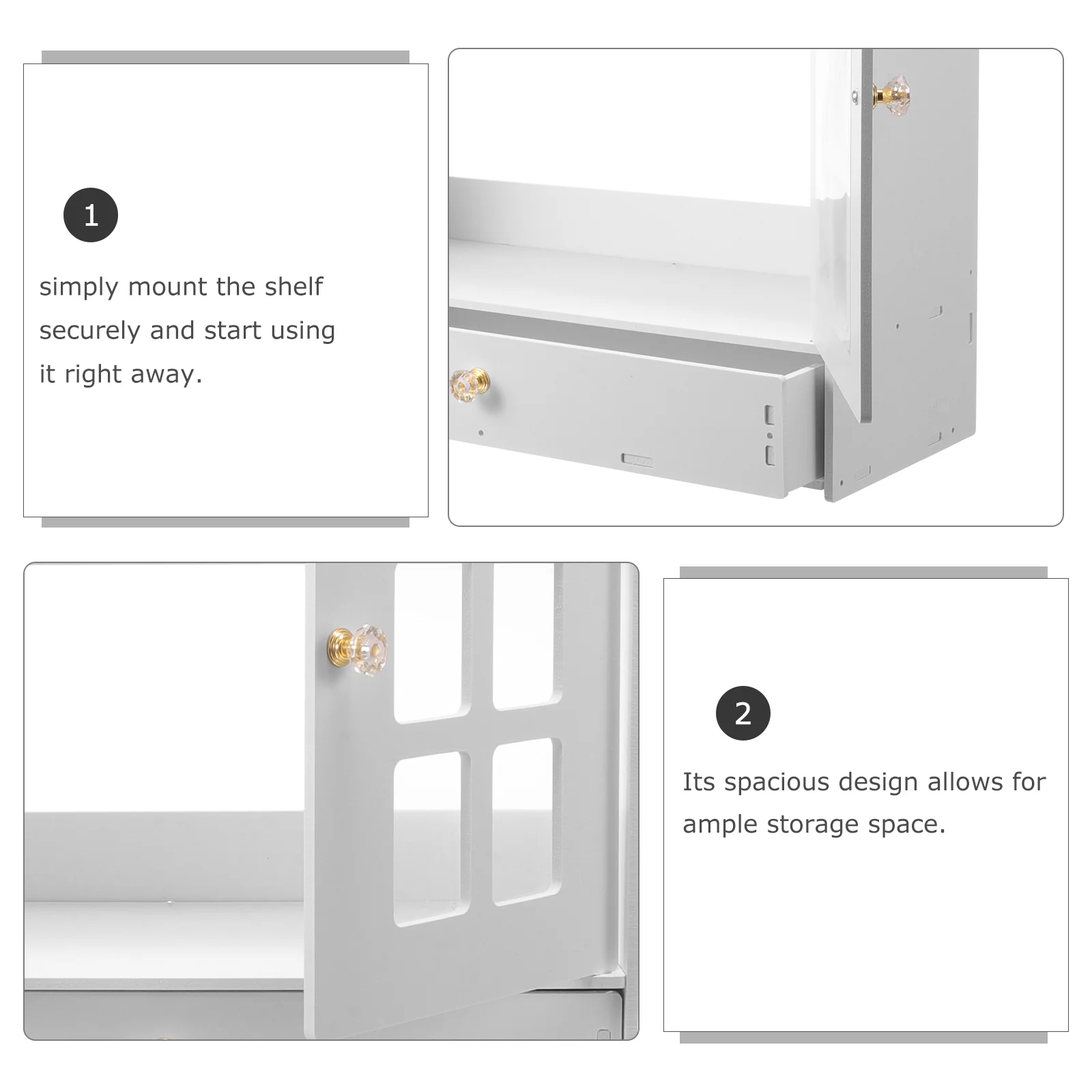 1

simply mount the shelf securely and start using it right away.

2

Its spacious design allows for ample storage space.