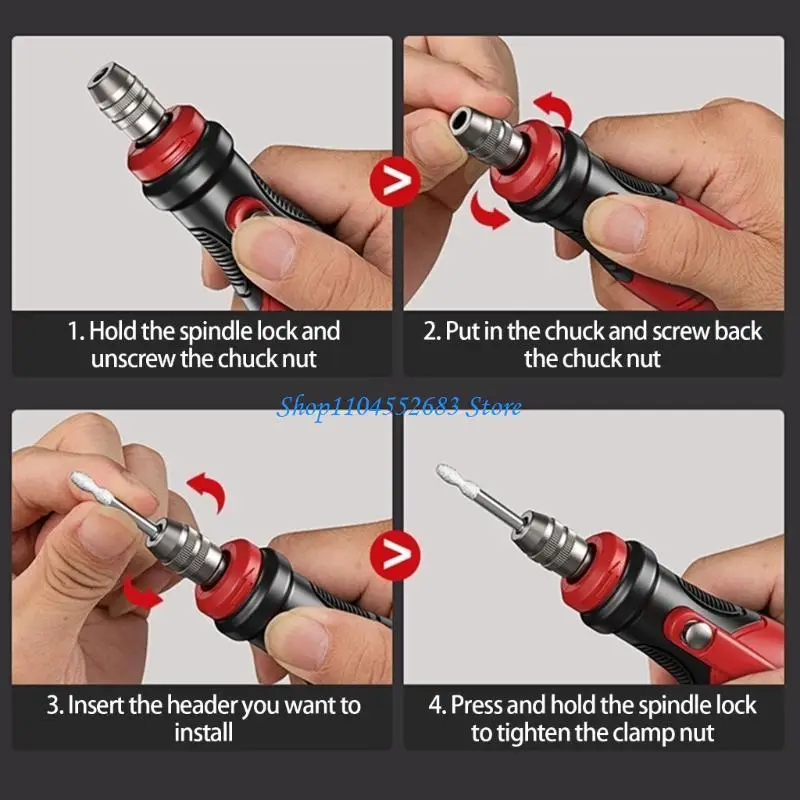 1. Hold the spindle lock and unscrew the chuck nut

2. Put in the chuck and screw back the chuck nut

3. Insert the header you want to install

4. Press and hold the spindle lock to tighten the clamp nut

Shop1104552683 Store