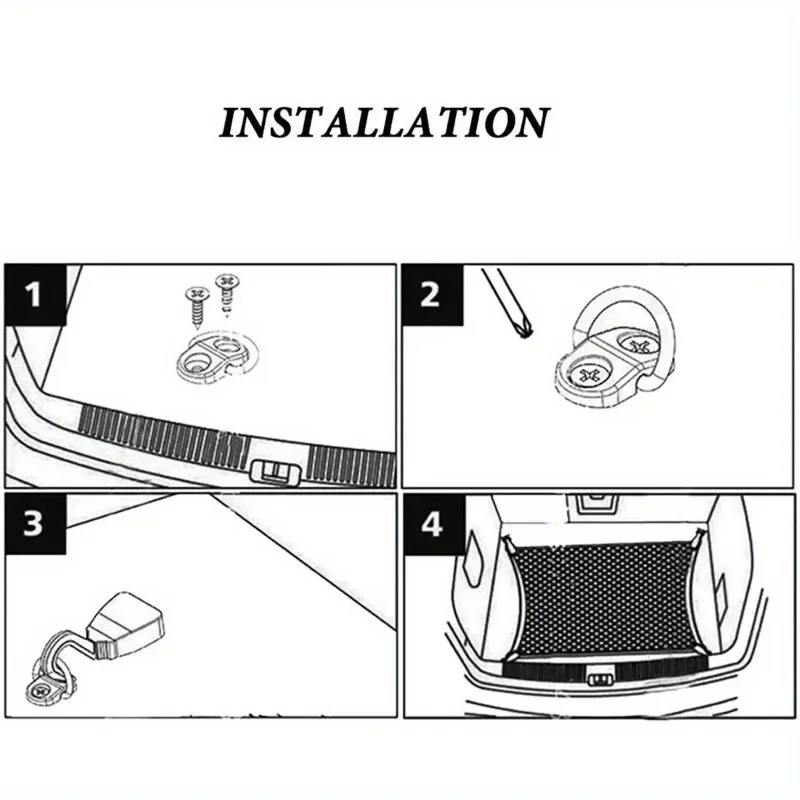 INSTALLATION

1

2

3

4