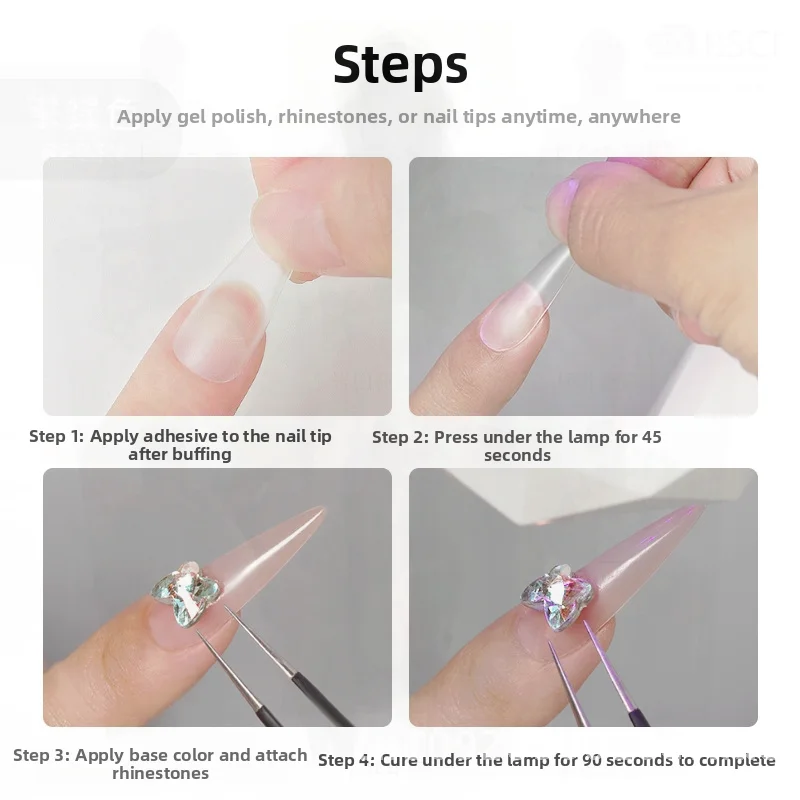 Steps

Apply gel polish, rhinestones, or nail tips anytime, anywhere

Step 1: Apply adhesive to the nail tip after buffing

Step 2: Press under the lamp for 45 seconds

Step 3: Apply base color and attach rhinestones

Step 4: Cure under the lamp for 90 seconds to complete