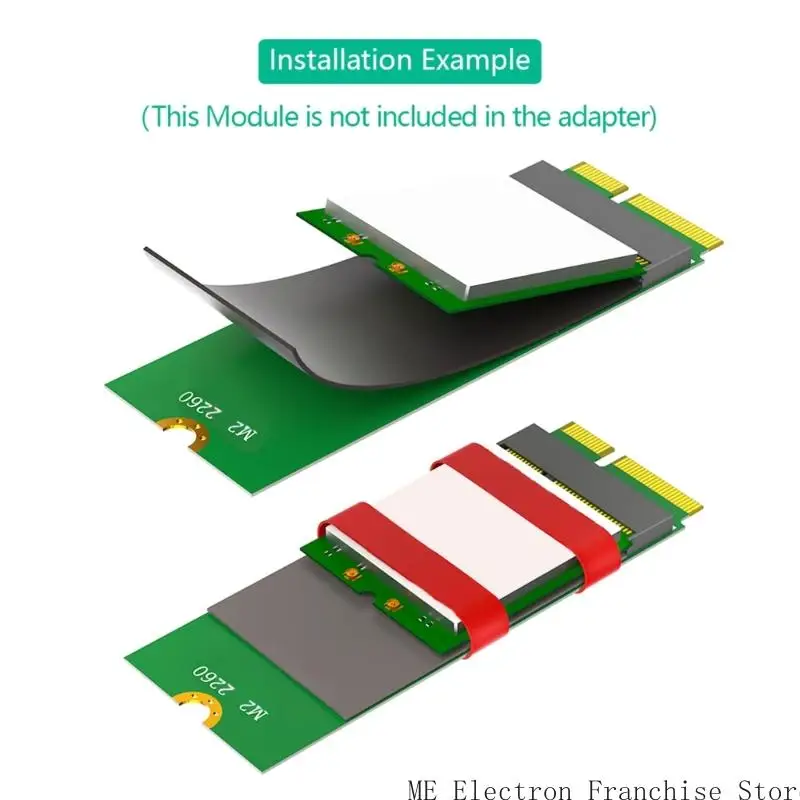 Installation Example

(This Module is not included in the adapter)

M2 2260

M2 2260

ME Electron Franchise Stor