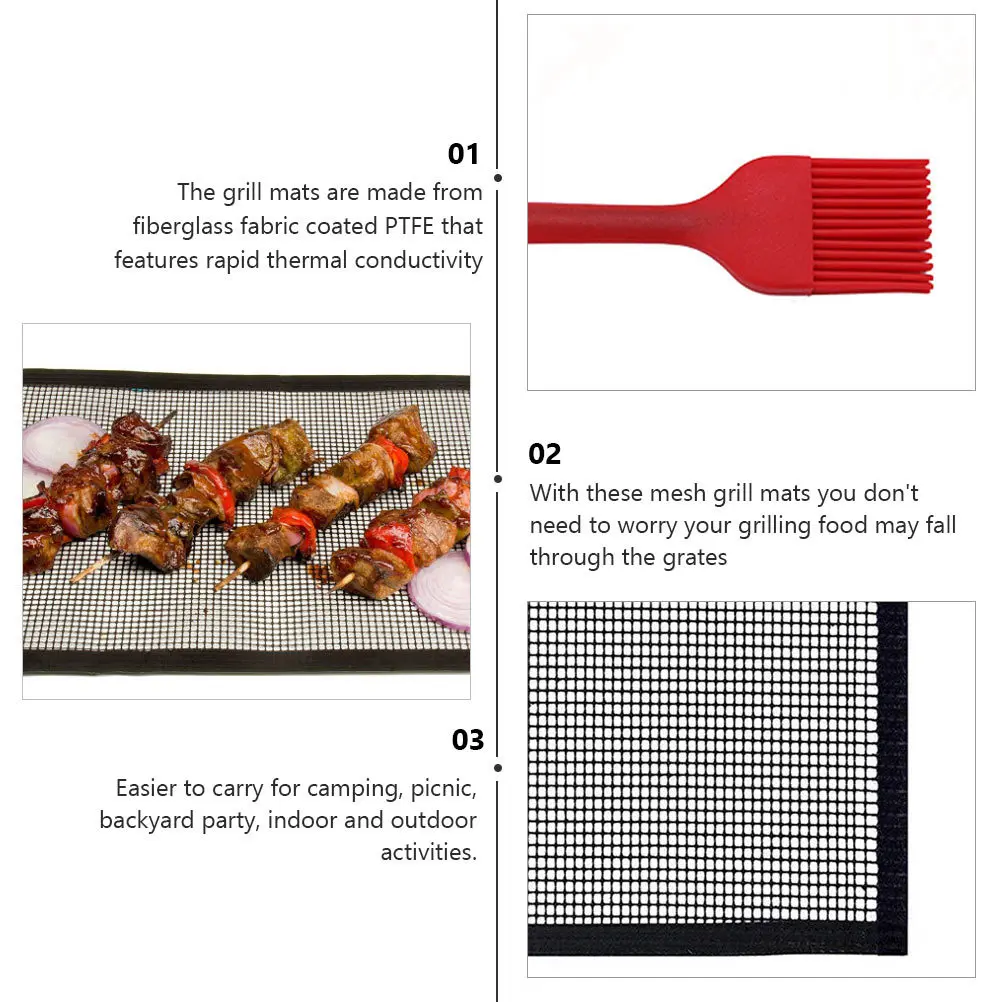 01

The grill mats are made from fiberglass fabric coated PTFE that features rapid thermal conductivity

02

With these mesh grill mats you don't need to worry your grilling food may fall through the grates

03

Easier to carry for camping, picnic, backyard party, indoor and outdoor activities.