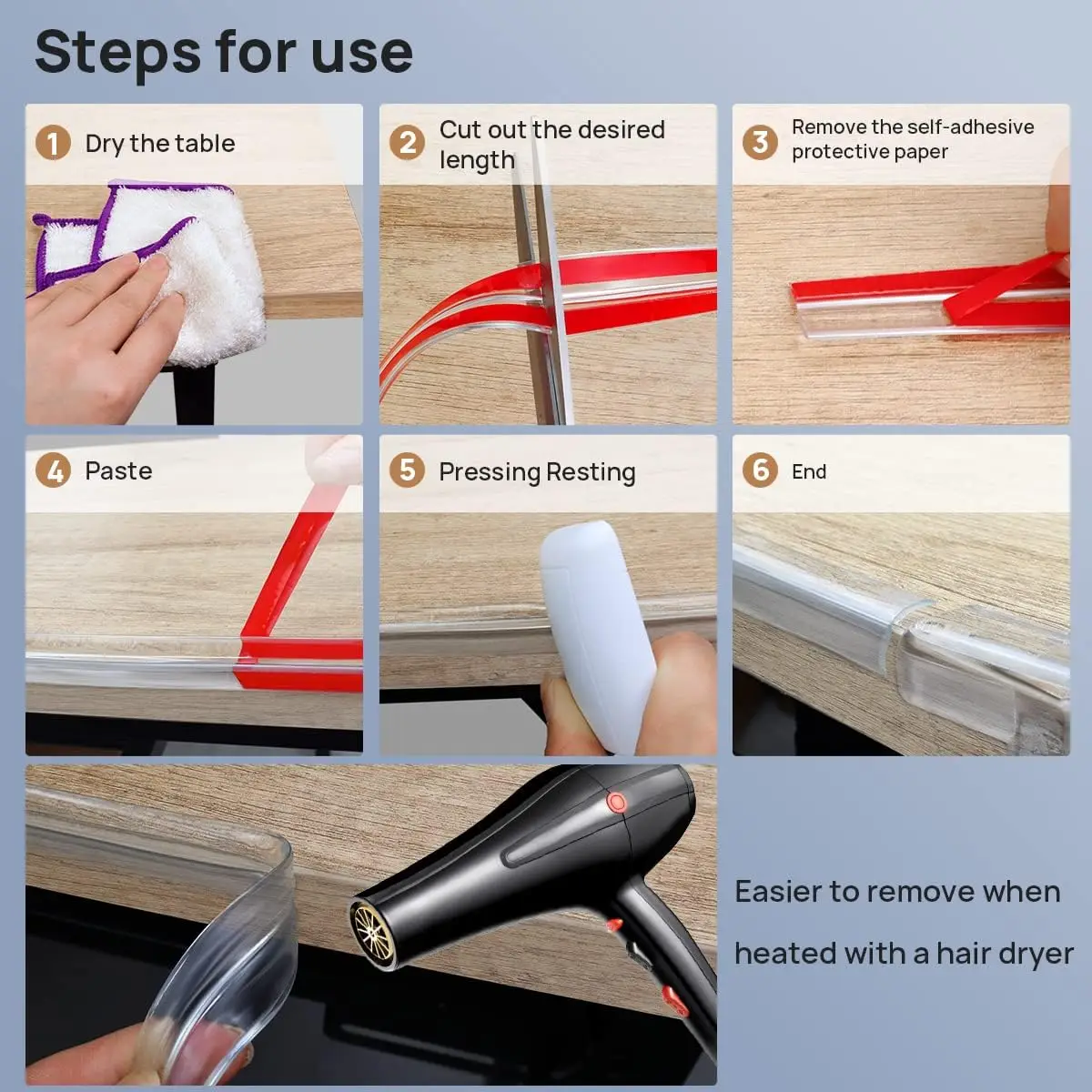 Steps for use

1 Dry the table

2 Cut out the desired length

3 Remove the self-adhesive protective paper

4 Paste

5 Pressing Resting

6 End

Easier to remove when heated with a hair dryer