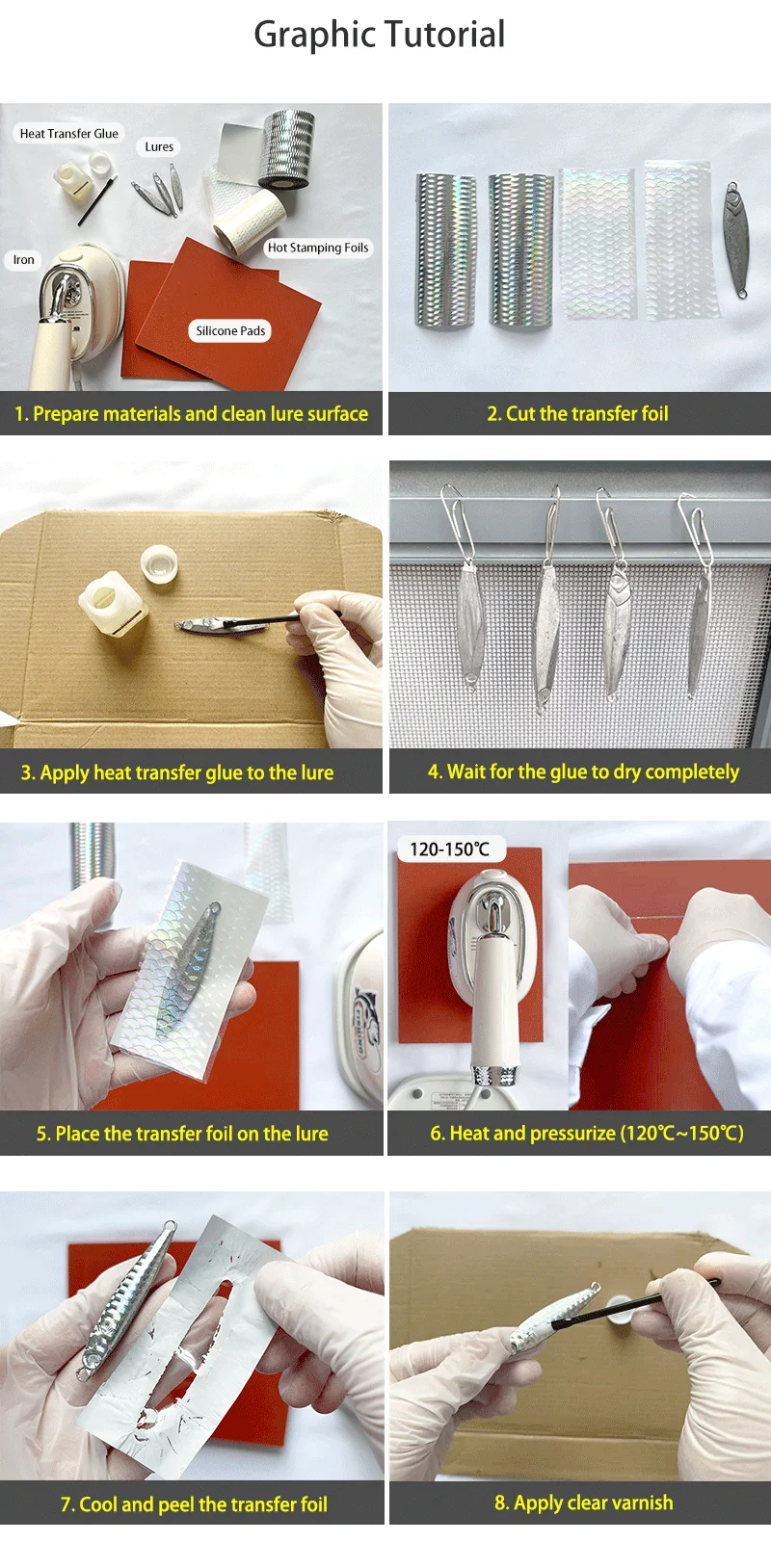 Graphic Tutorial

Heat Transfer Glue

Lures

Iron

Hot Stamping Foils

Silicone Pads

1. Prepare materials and clean lure surface

2. Cut the transfer foil

3. Apply heat transfer glue to the lure

4. Wait for the glue to dry completely

5. Place the transfer foil on the lure

120-150℃

6. Heat and pressurize (120℃~150℃)

7. Cool and peel the transfer foil

8. Apply clear varnish