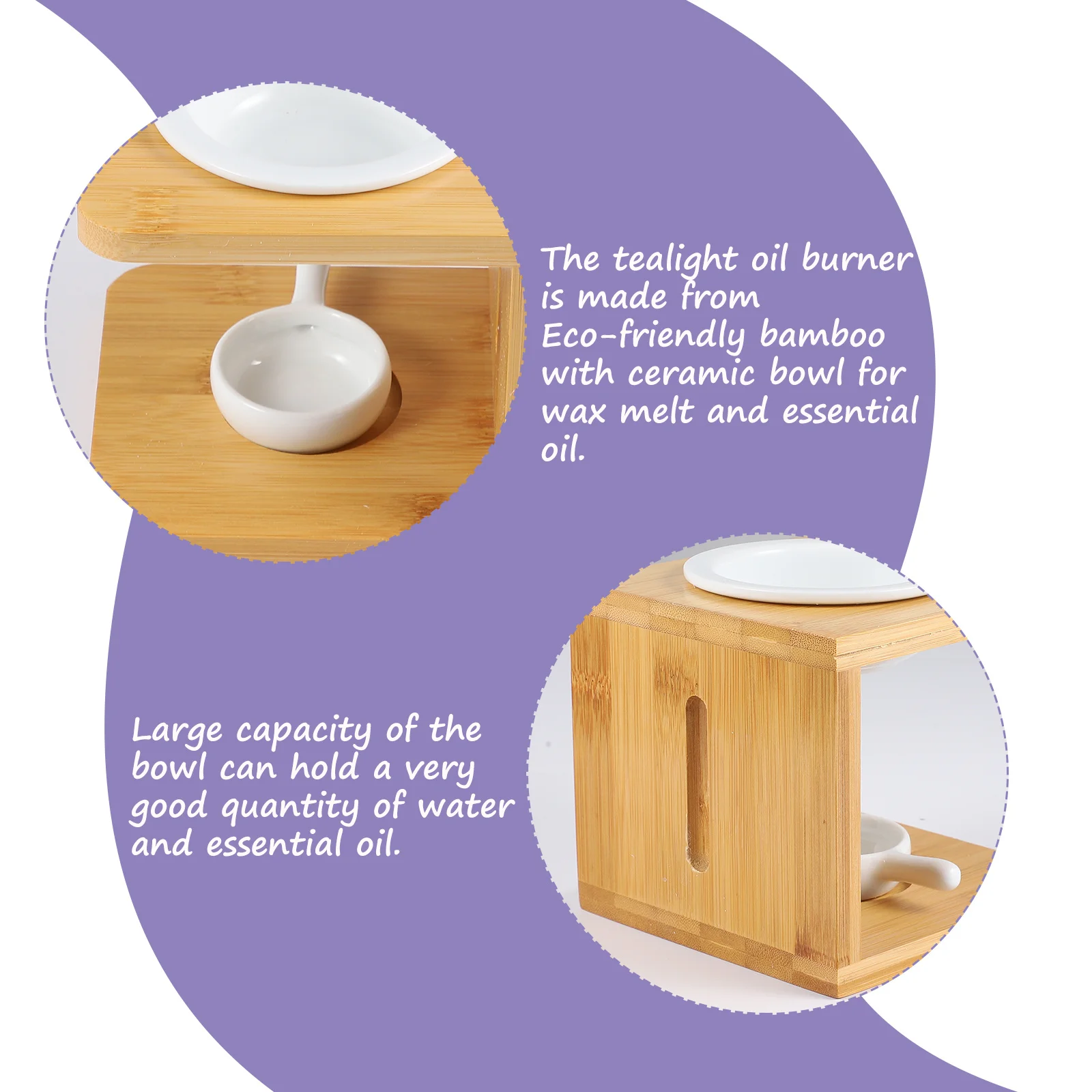 The tealight oil burner is made from Eco-friendly bamboo with ceramic bowl for wax melt and essential oil.

Large capacity of the bowl can hold a very good quantity of water and essential oil.