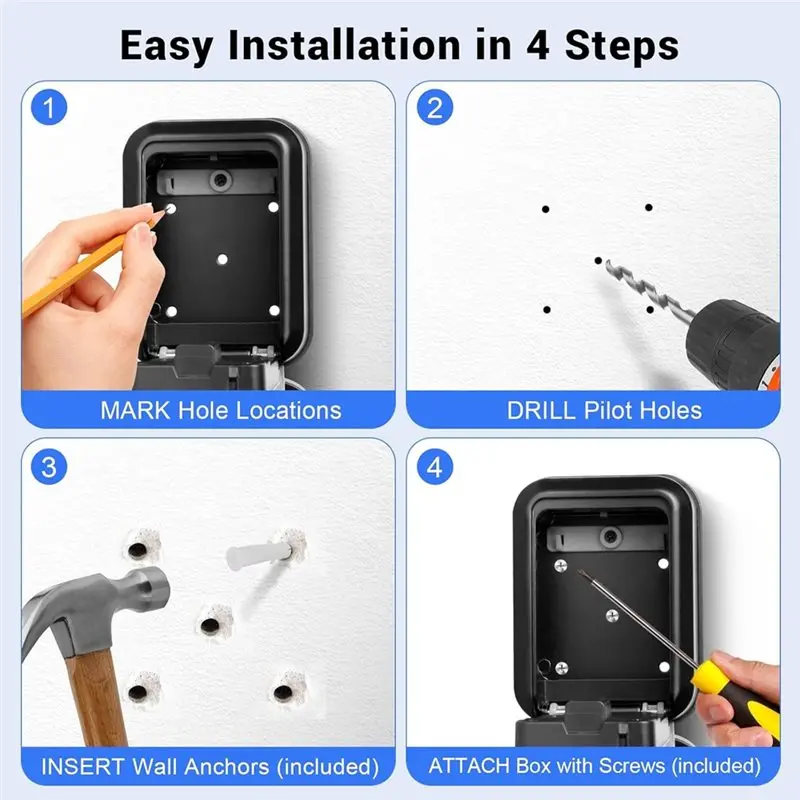 Easy Installation in 4 Steps

1
MARK Hole Locations

2
DRILL Pilot Holes

3
INSERT Wall Anchors (included)

4
ATTACH Box with Screws (included)