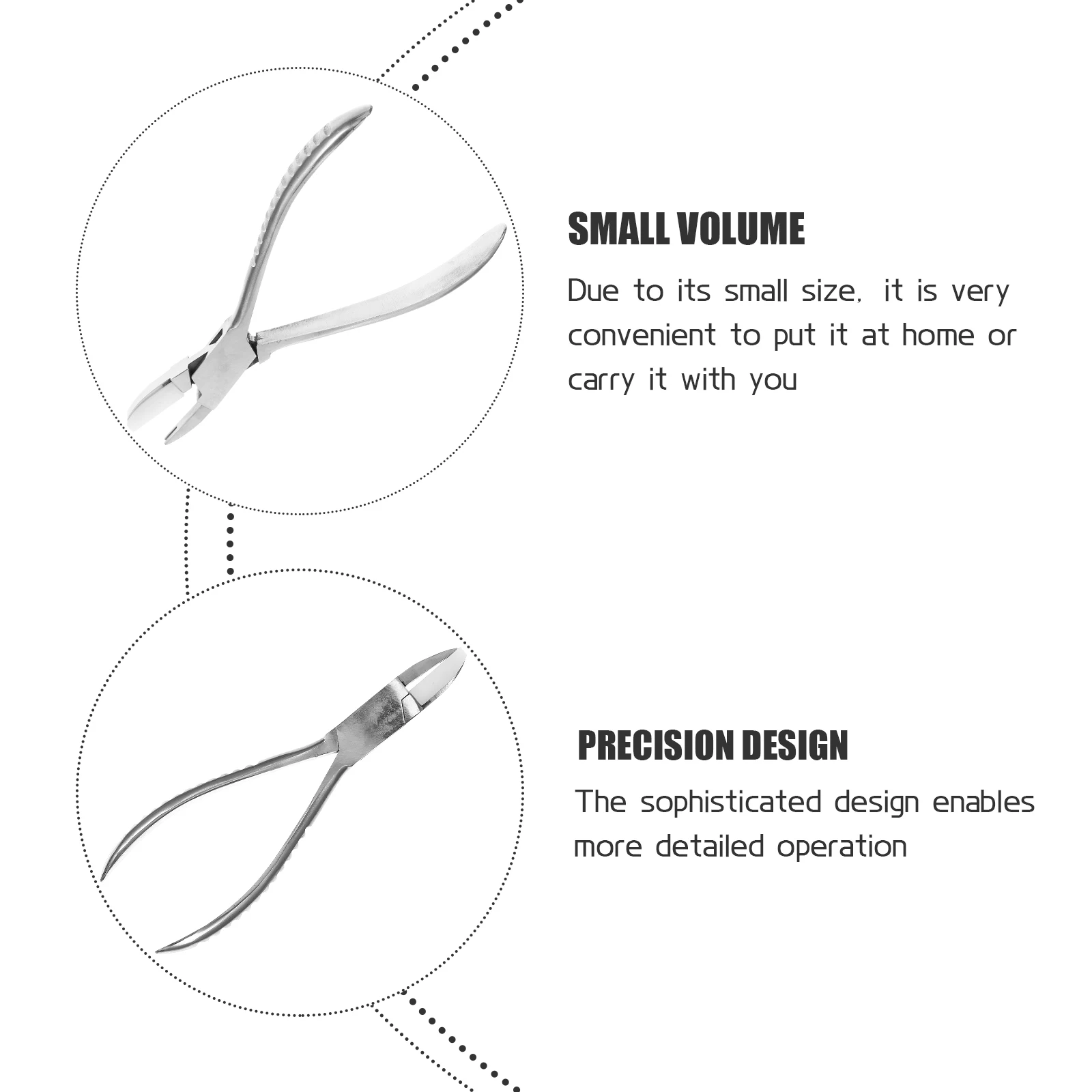 SMALL VOLUME

Due to its small size, it is very convenient to put it at home or carry it with you

PRECISION DESIGN

The sophisticated design enables more detailed operation