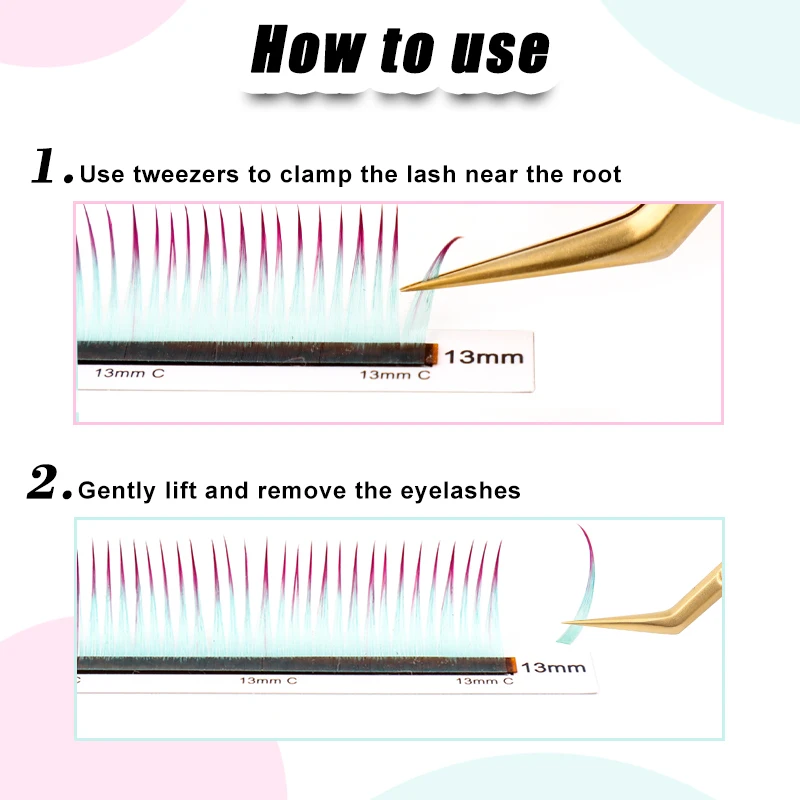 How to use

1. Use tweezers to clamp the lash near the root

13mm C 13mm C 13mm

2. Gently lift and remove the eyelashes

C 13mm C 13mm C 13mm