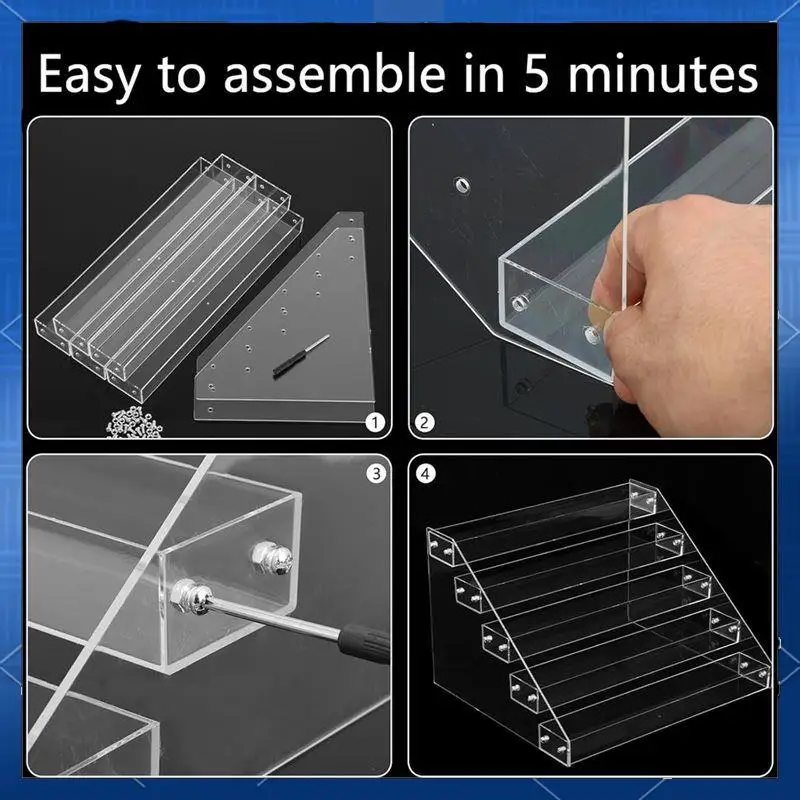 Easy to assemble in 5 minutes

①

②

③

④