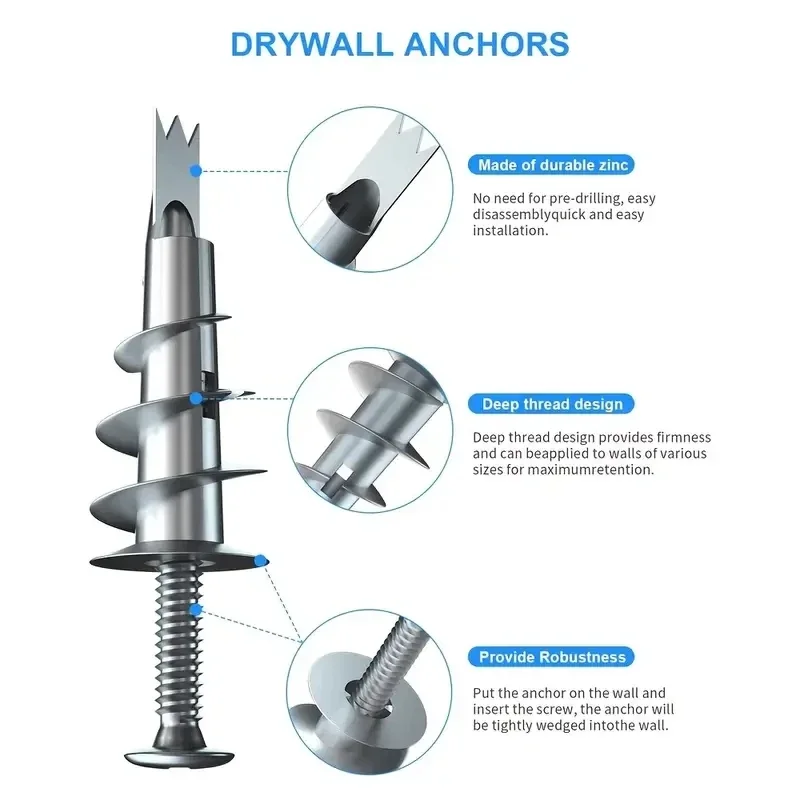 DRYWALL ANCHORS

Made of durable zinc

No need for pre-drilling, easy disassemblyquick and easy installation.

Deep thread design

Deep thread design provides firmness and can beapplied to walls of various sizes for maximumretention.

Provide Robustness

Put the anchor on the wall and insert the screw, the anchor will be tightly wedged intothe wall.