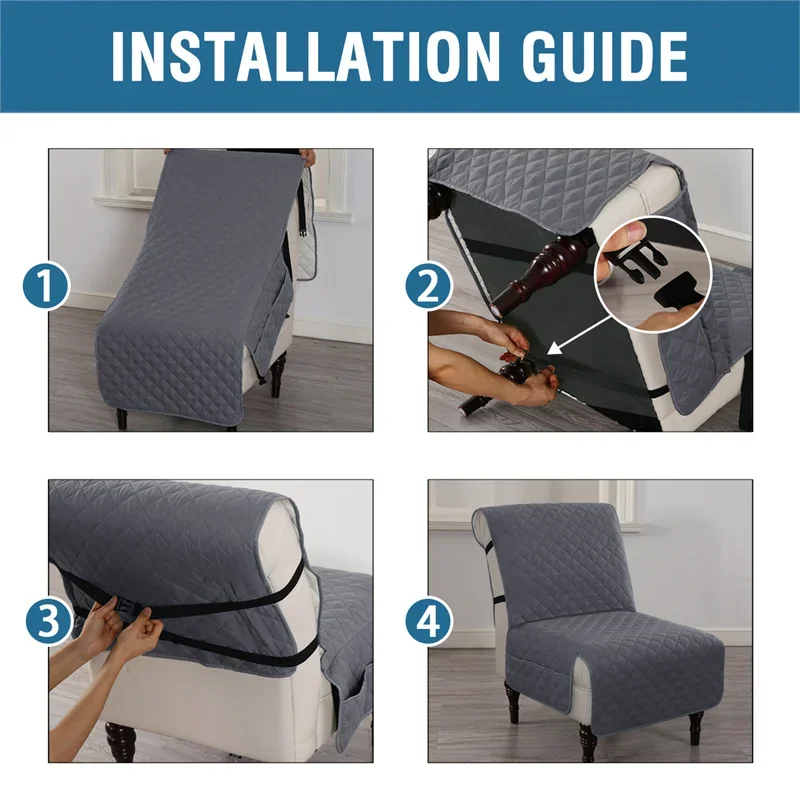 INSTALLATION GUIDE

1

2

3

4