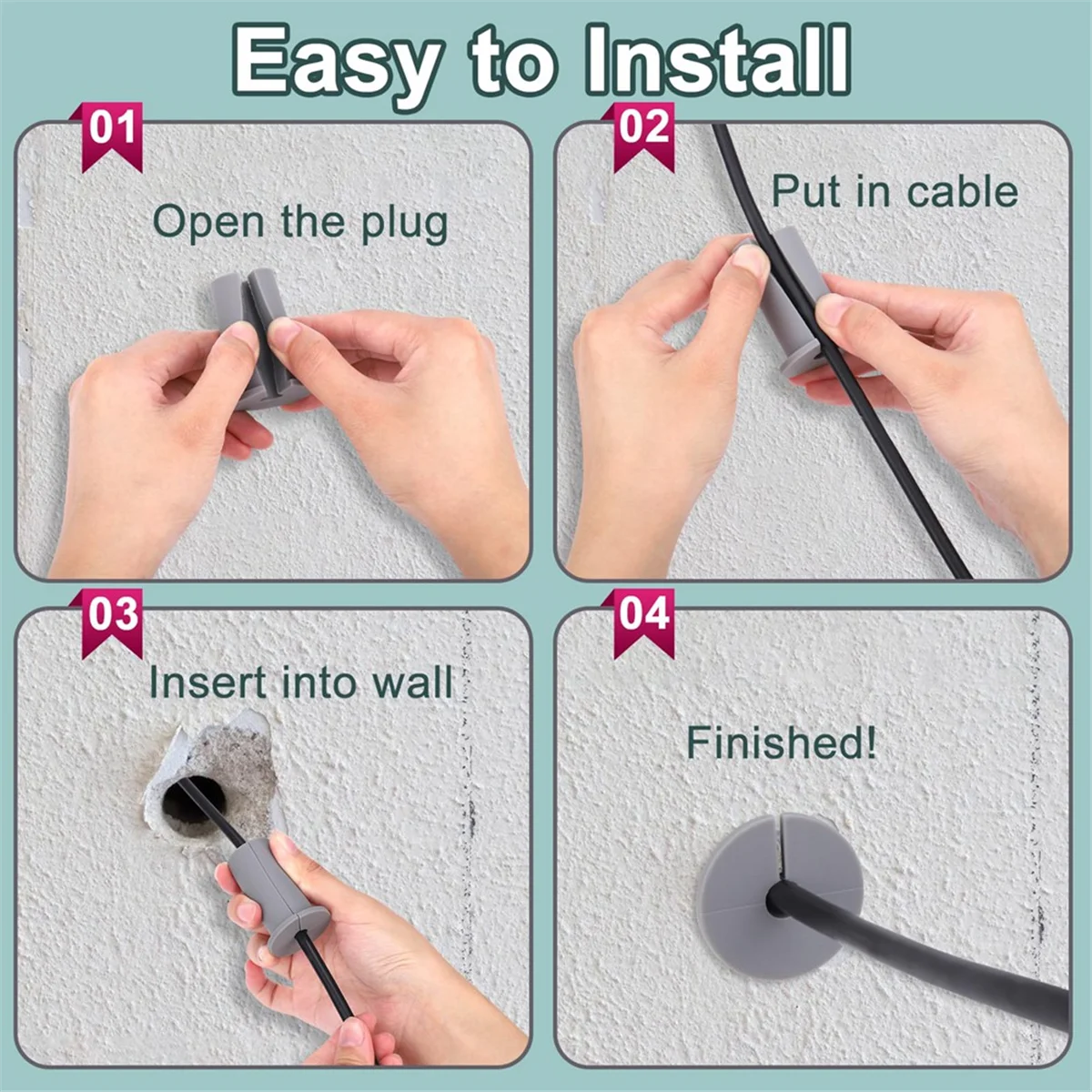 Easy to Install

01
Open the plug

02
Put in cable

03
Insert into wall

04
Finished!