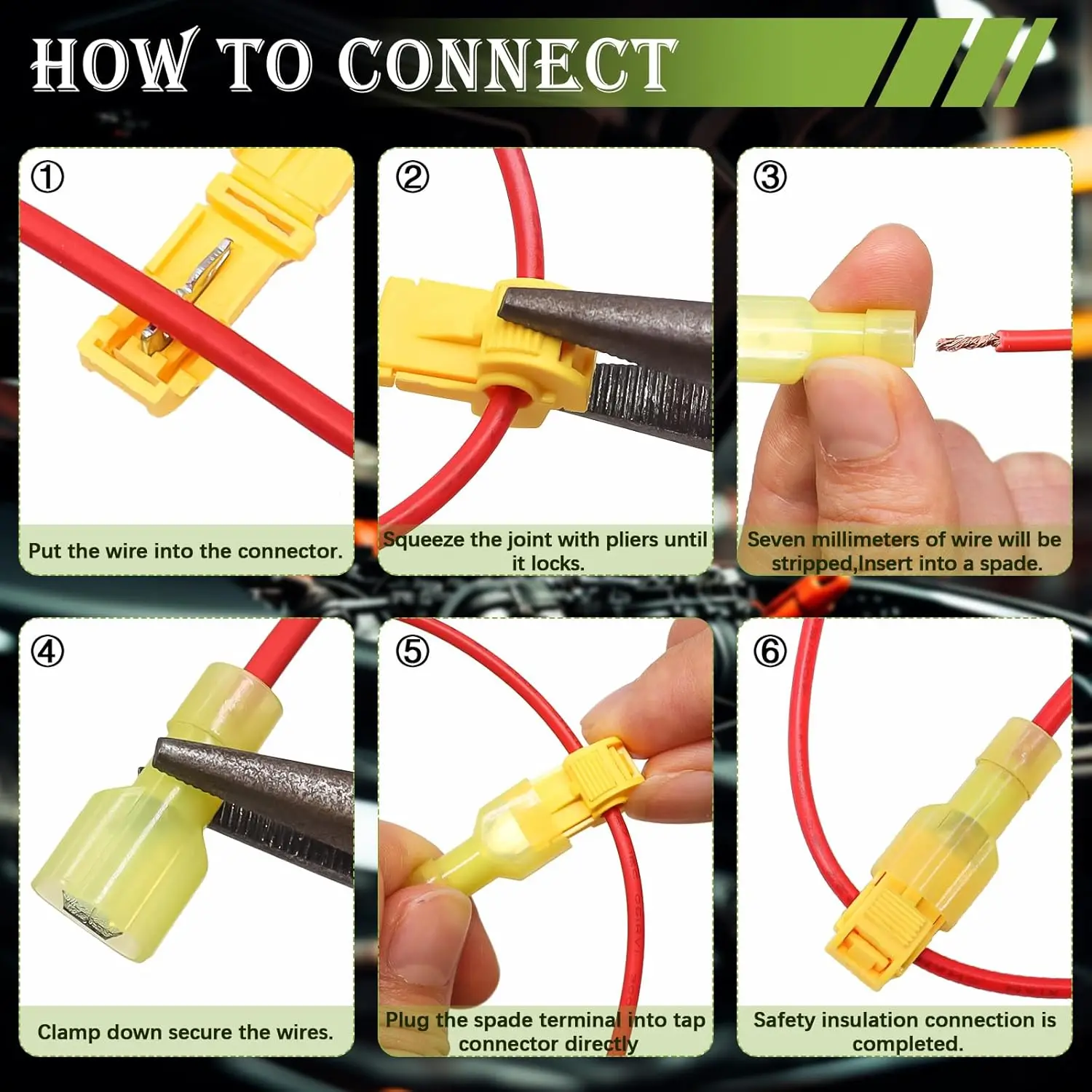 HOW TO CONNECT

①

Put the wire into the connector.

②

Squeeze the joint with pliers until it locks.

③

Seven millimeters of wire will be stripped,Insert into a spade.

④

Clamp down secure the wires.

⑤

Plug the spade terminal into tap connector directly

⑥

Safety insulation connection is completed.