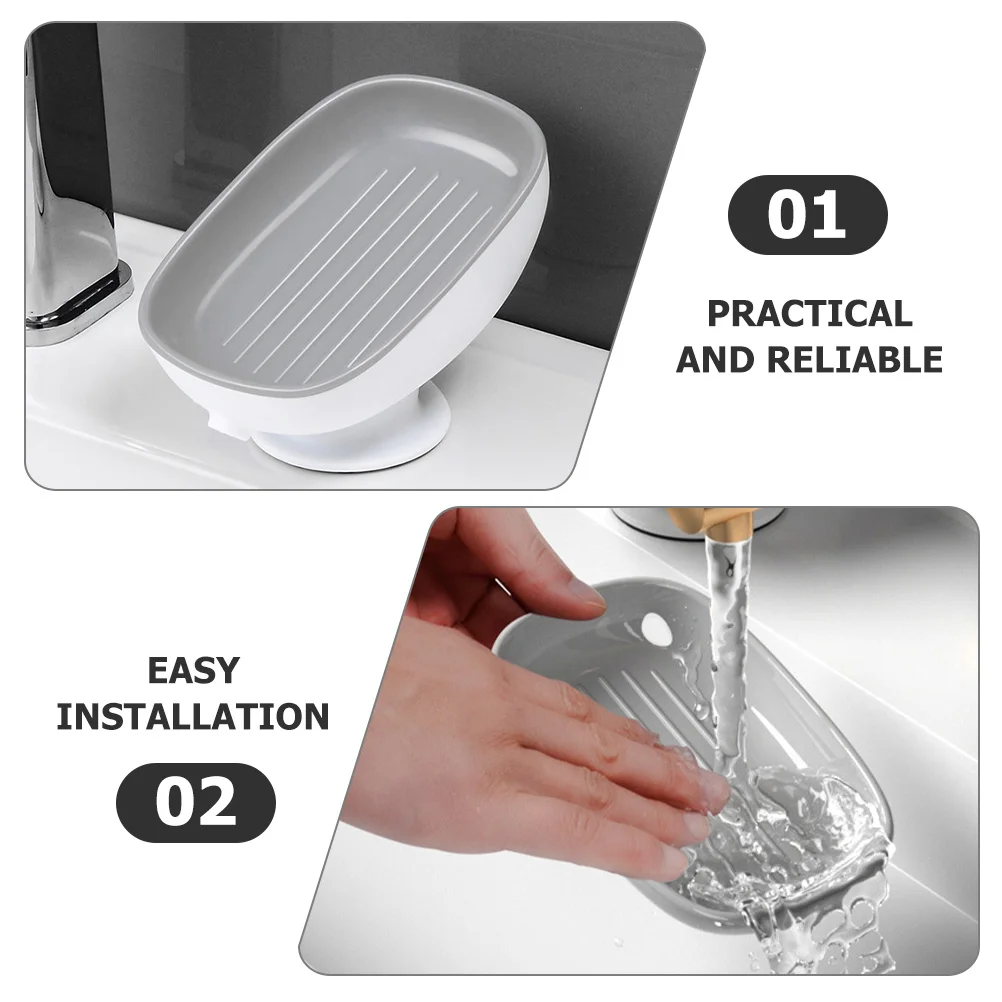 01

PRACTICAL AND RELIABLE

EASY INSTALLATION

02