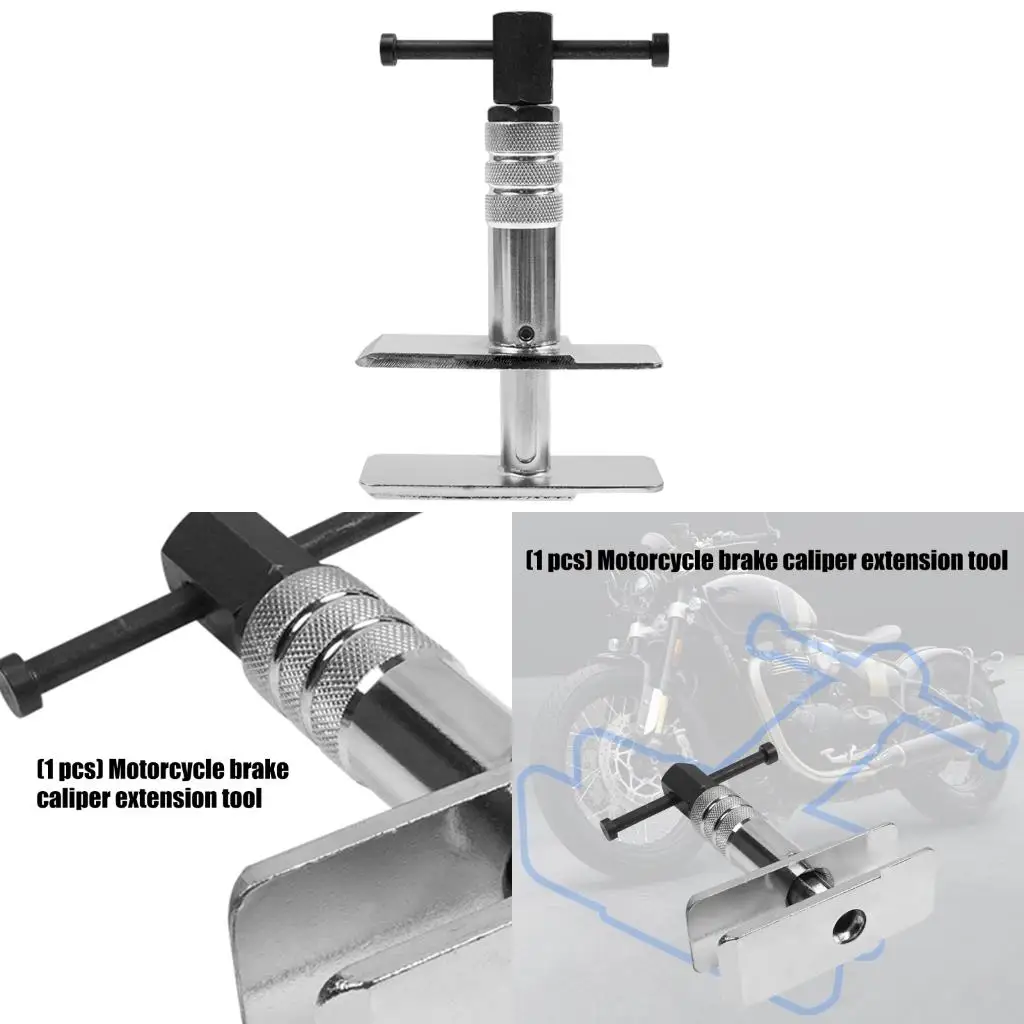 (1 pcs) Motorcycle brake caliper extension tool

(1 pcs) Motorcycle brake caliper extension tool