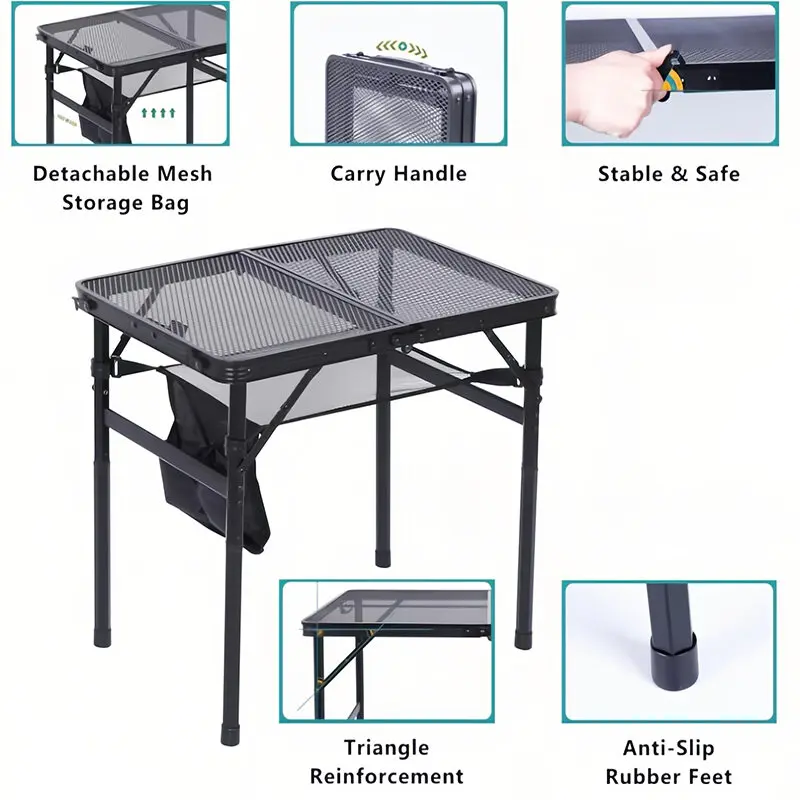 Detachable Mesh Storage Bag

Carry Handle

Stable & Safe

Triangle Reinforcement

Anti-Slip Rubber Feet