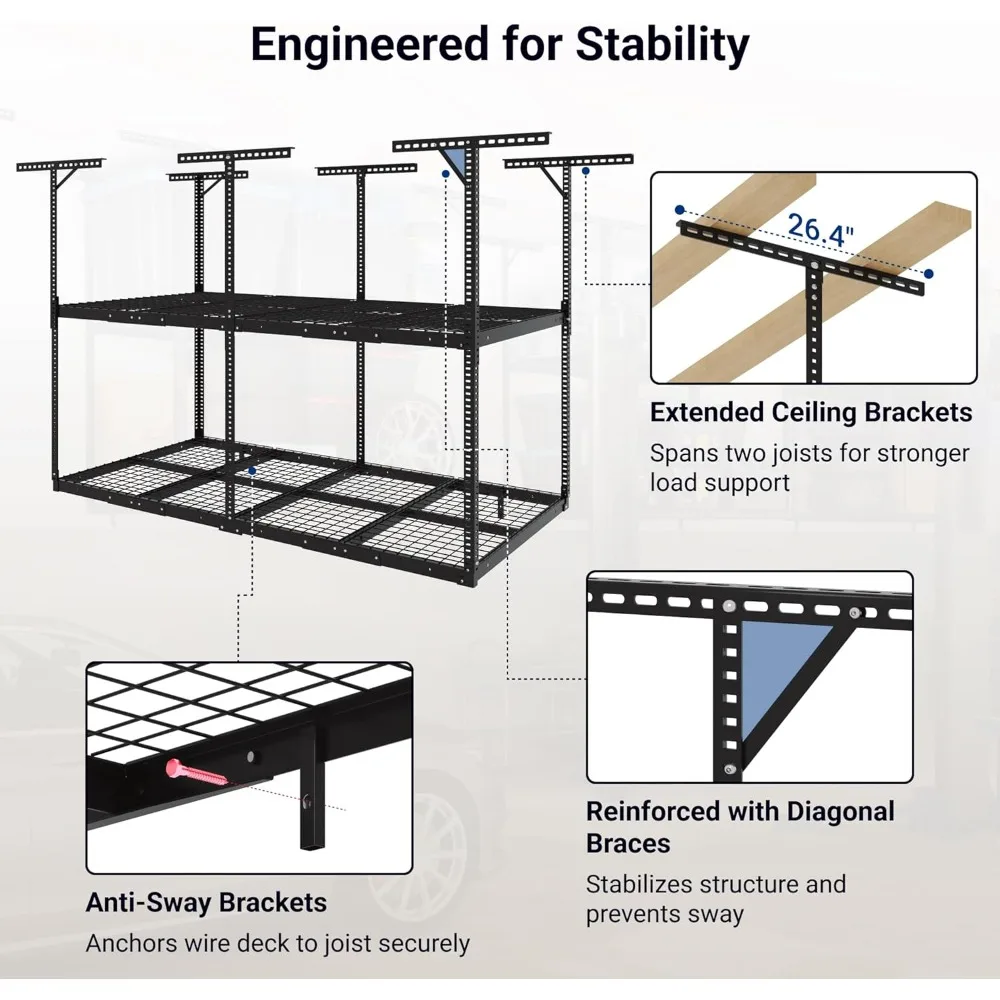 Engineered for Stability

26.4"

Extended Ceiling Brackets

Spans two joists for stronger load support

Reinforced with Diagonal Braces

Stabilizes structure and prevents sway

Anti-Sway Brackets

Anchors wire deck to joist securely