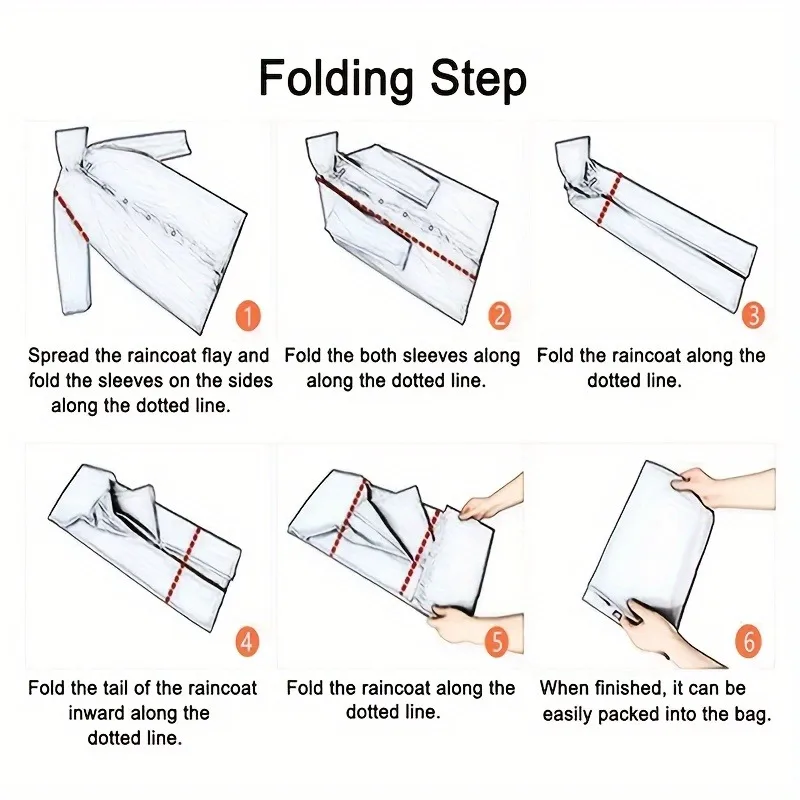 Folding Step

1

Spread the raincoat flay and fold the sleeves on the sides along the dotted line.

2

Fold the both sleeves along along the dotted line.

3

Fold the raincoat along the dotted line.

4

Fold the tail of the raincoat inward along the dotted line.

5

Fold the raincoat along the dotted line.

6

When finished, it can be easily packed into the bag.